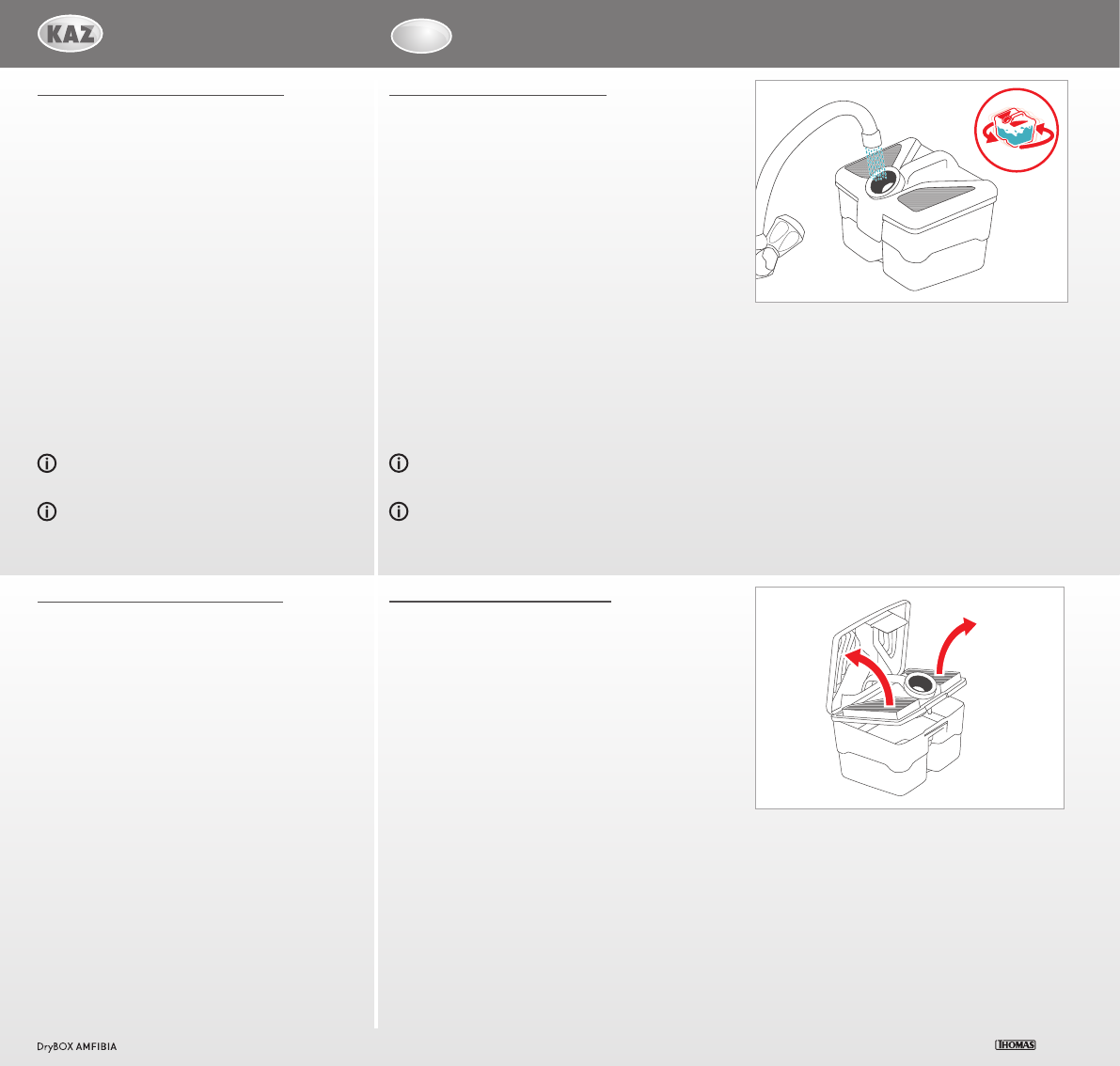 KAZ

DryBOX AMFIBIA

THOMAS