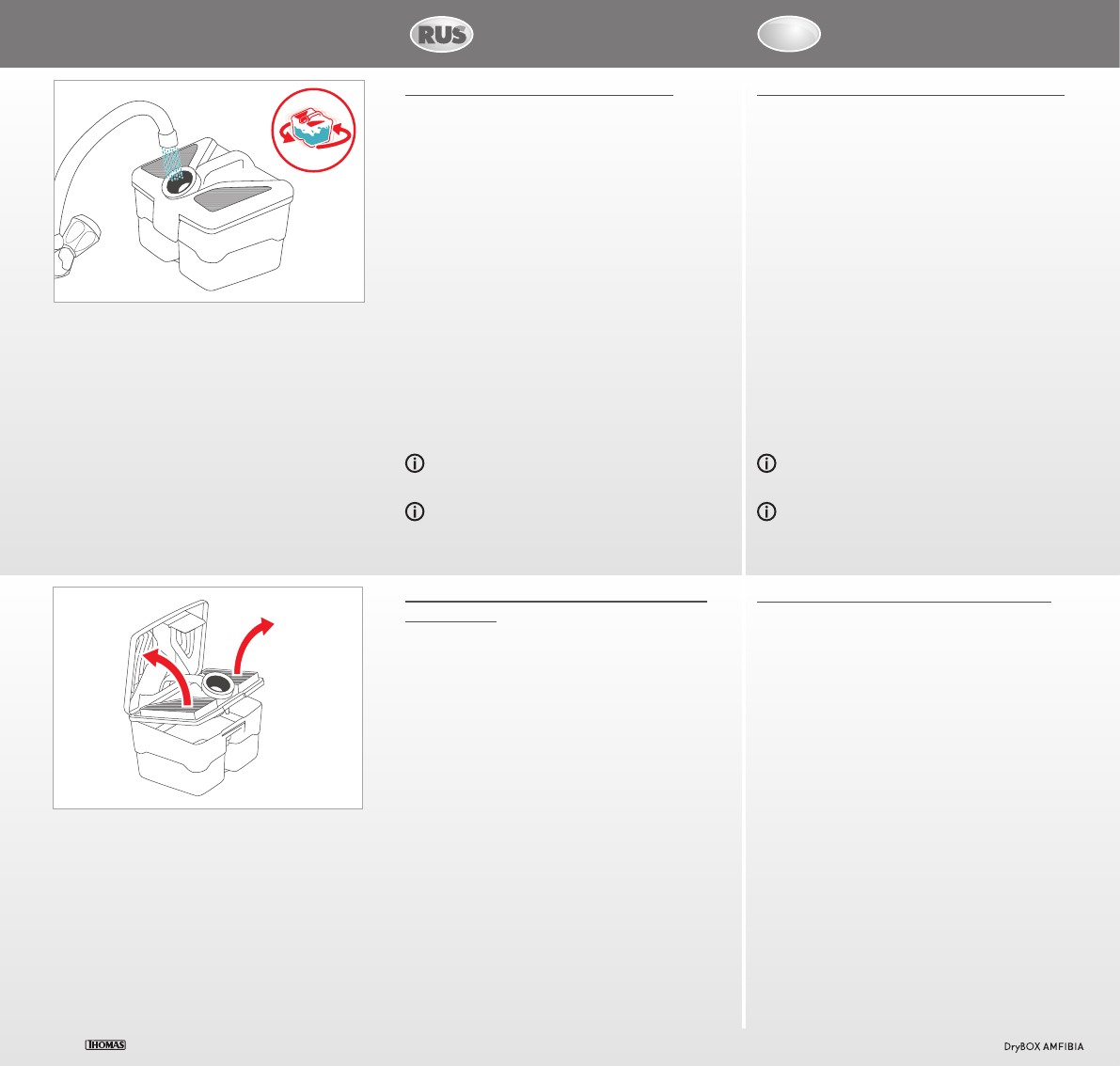 RUS

THOMAS

DryBOX AMFIBIA