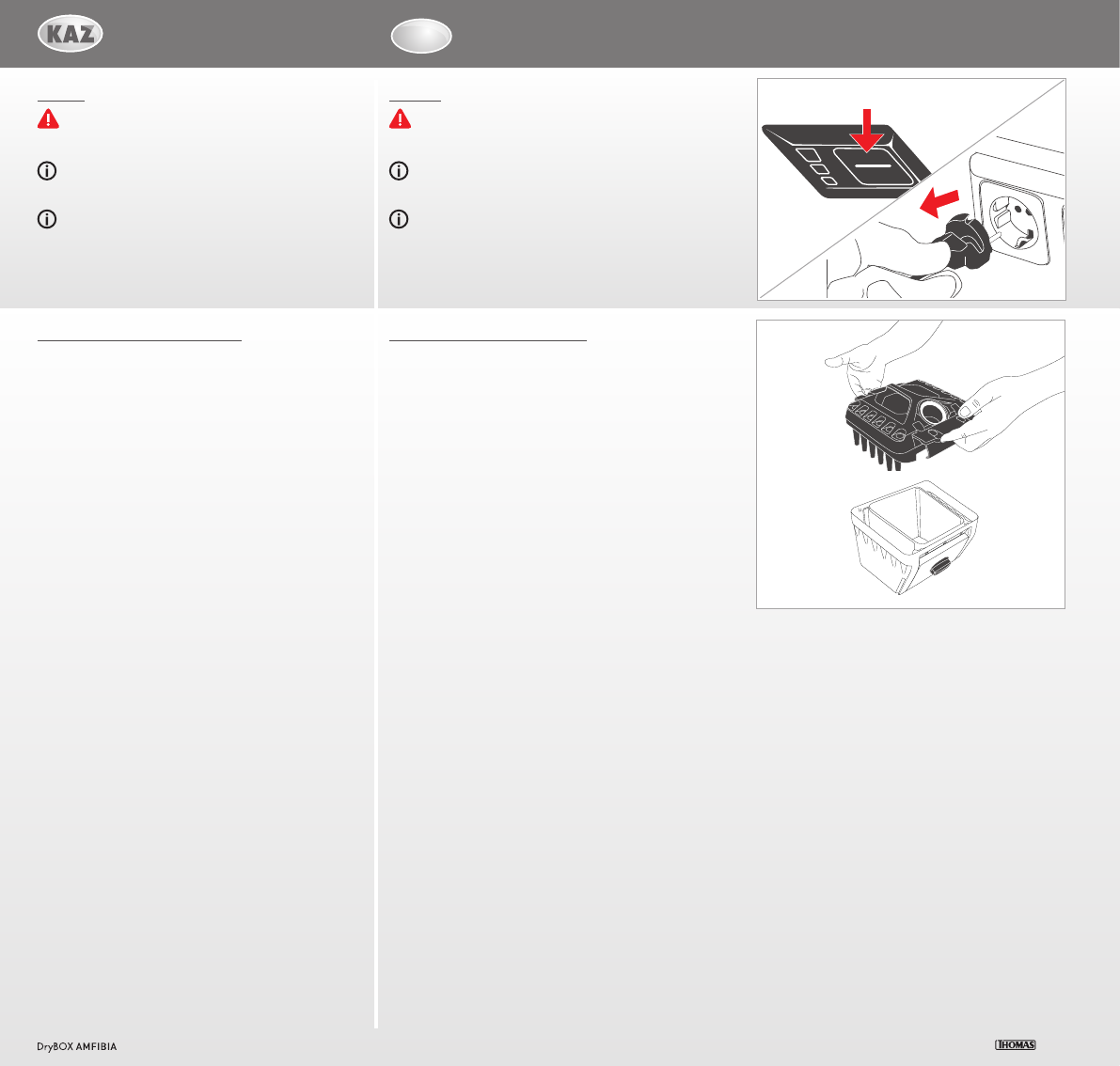 KAZ

DryBOX AMFIBIA

THOMAS