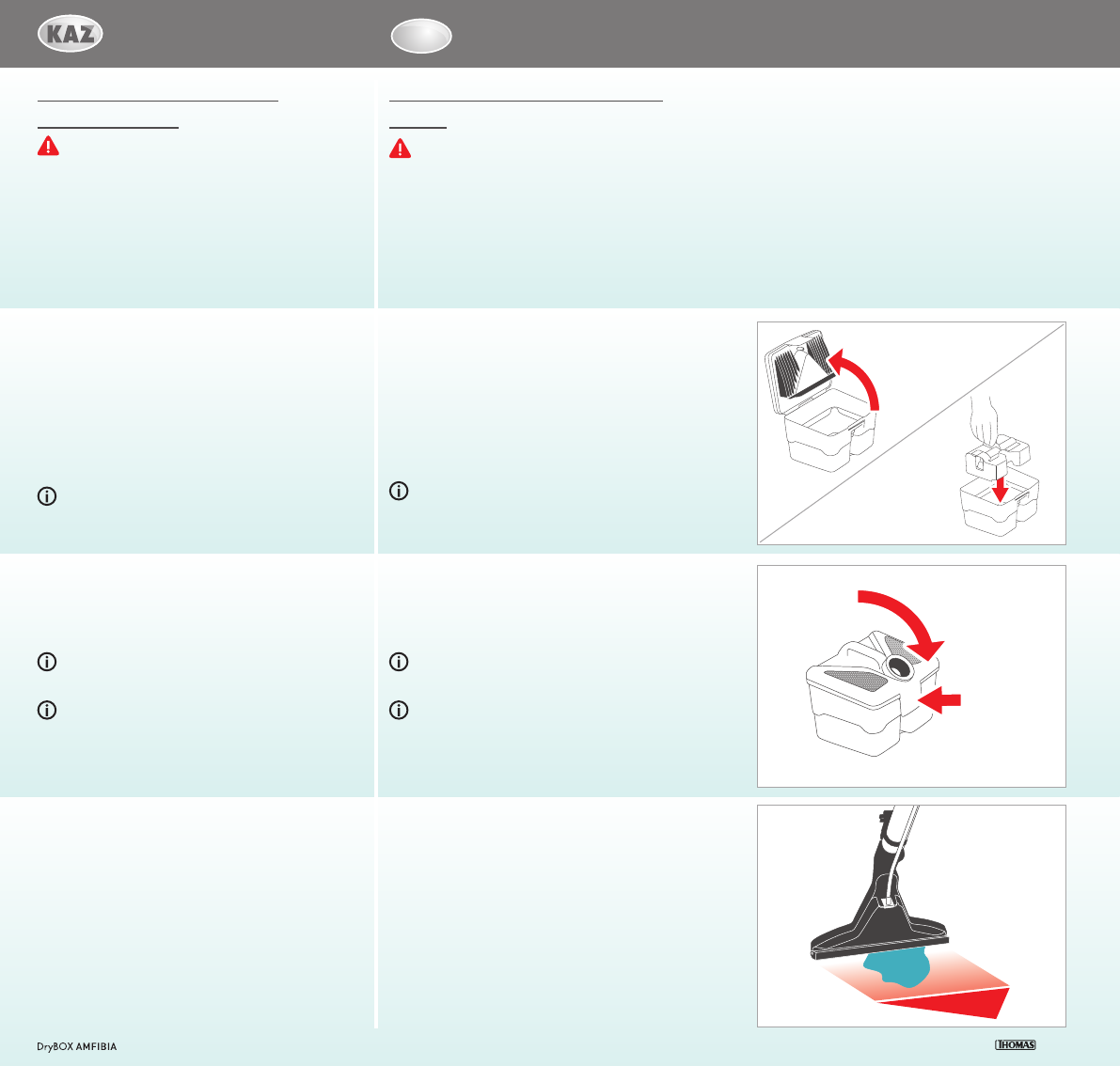 KAZ

DryBOX AMFIBIA

THOMAS