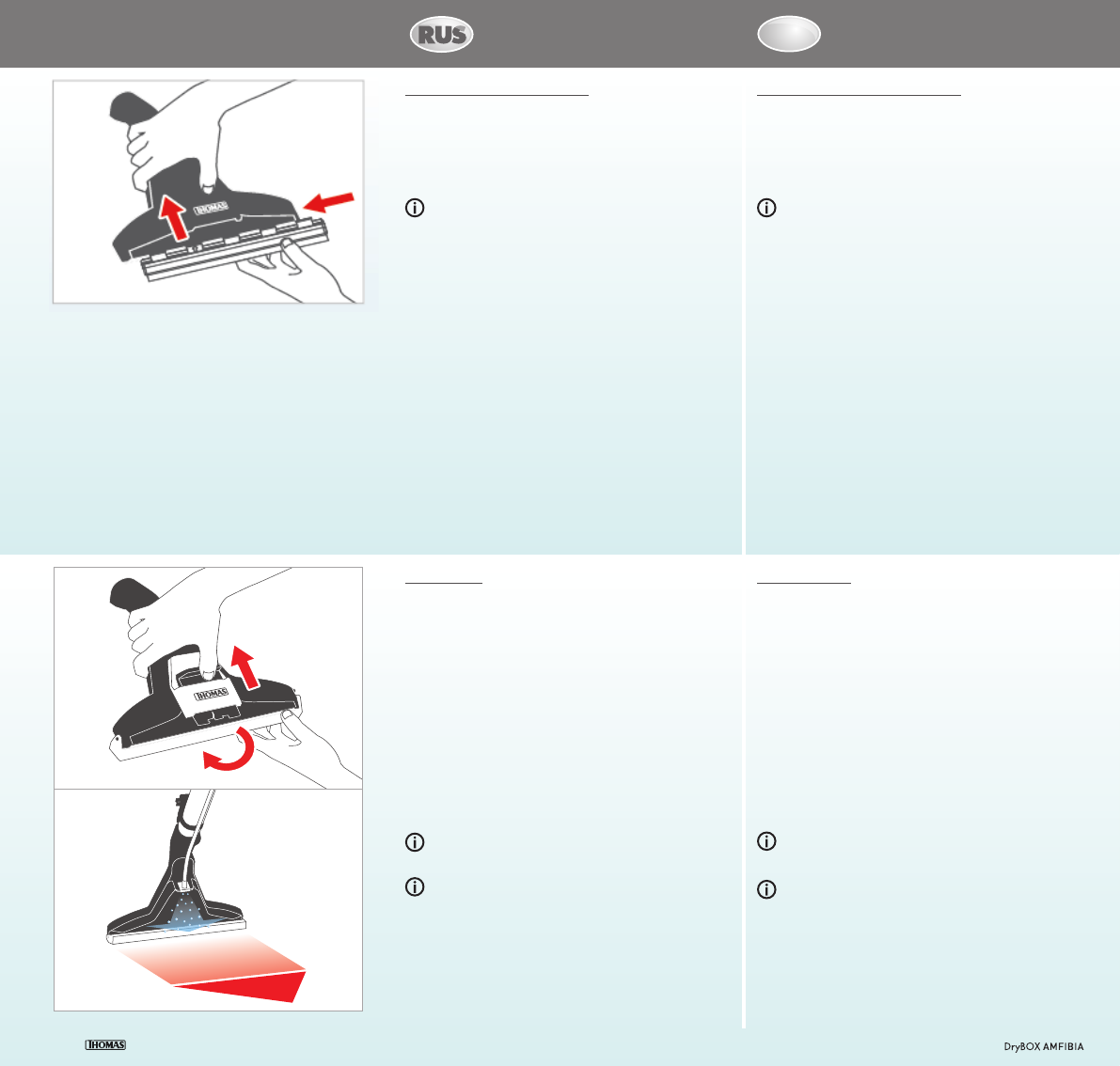 RUS

THOMAS

THOMAS

THOMAS

DryBOX AMFIBIA