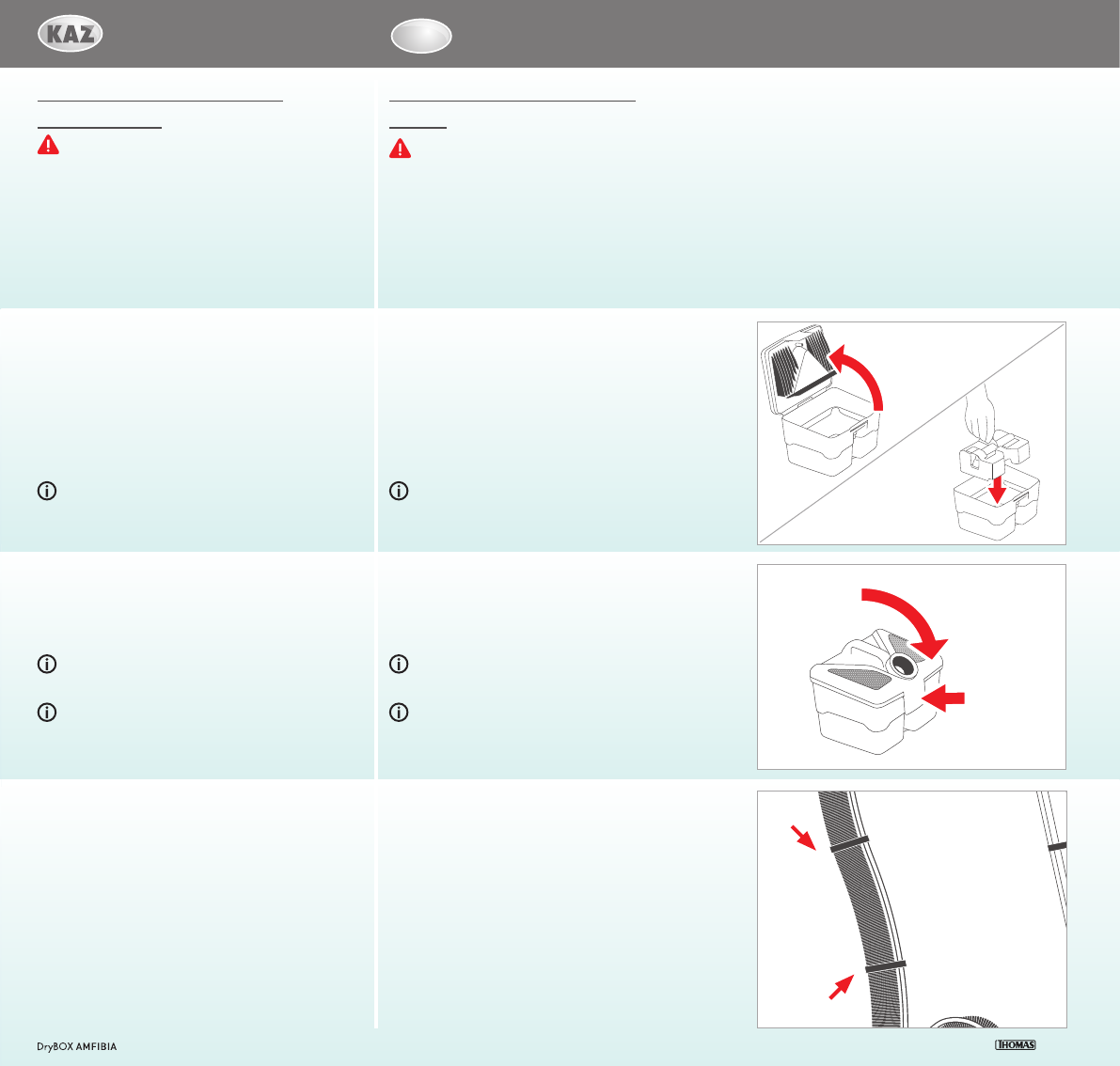 KAZ

DryBOX AMFIBIA

THOMAS