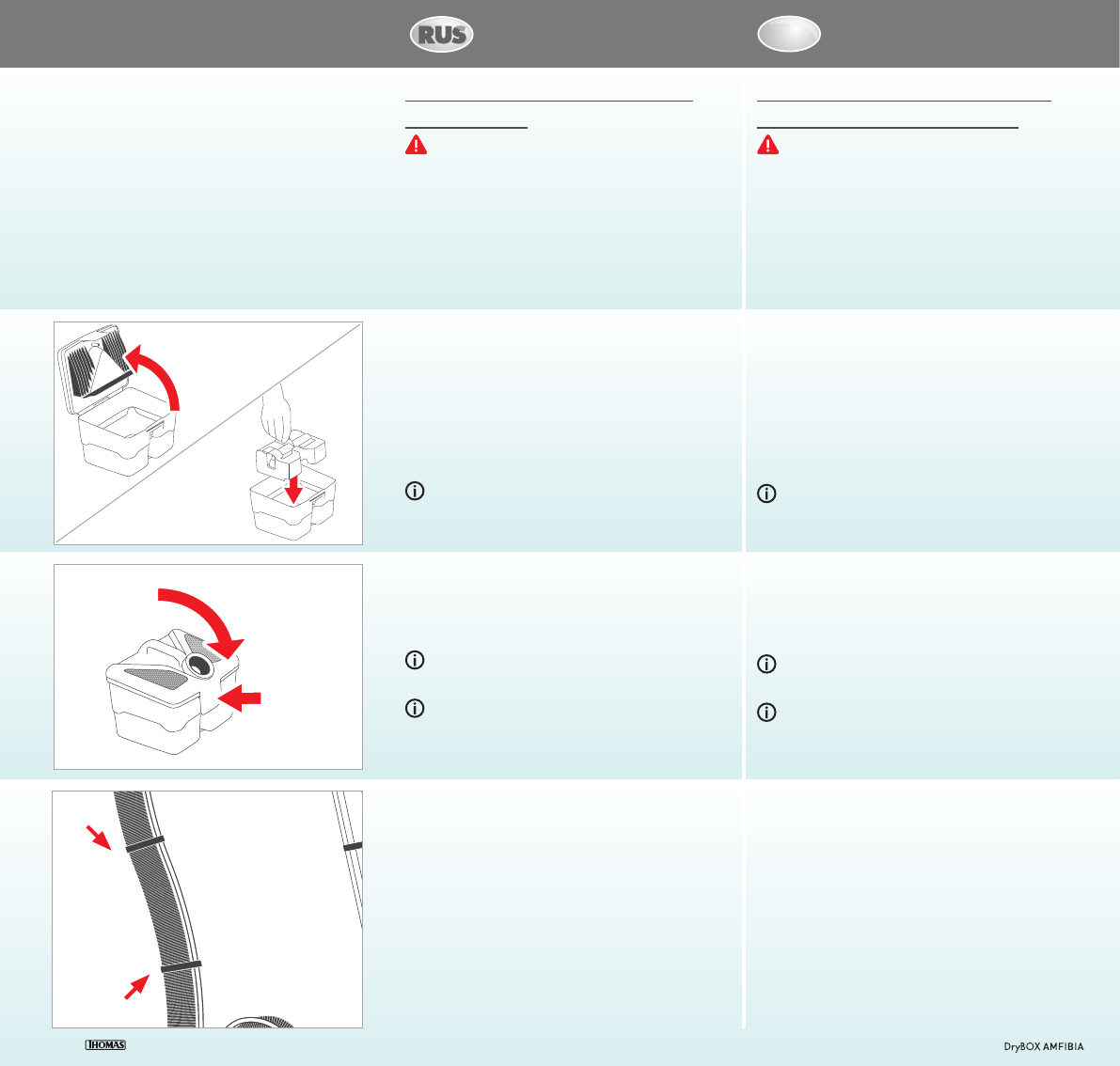 RUS

THOMAS

DryBOX AMFIBIA