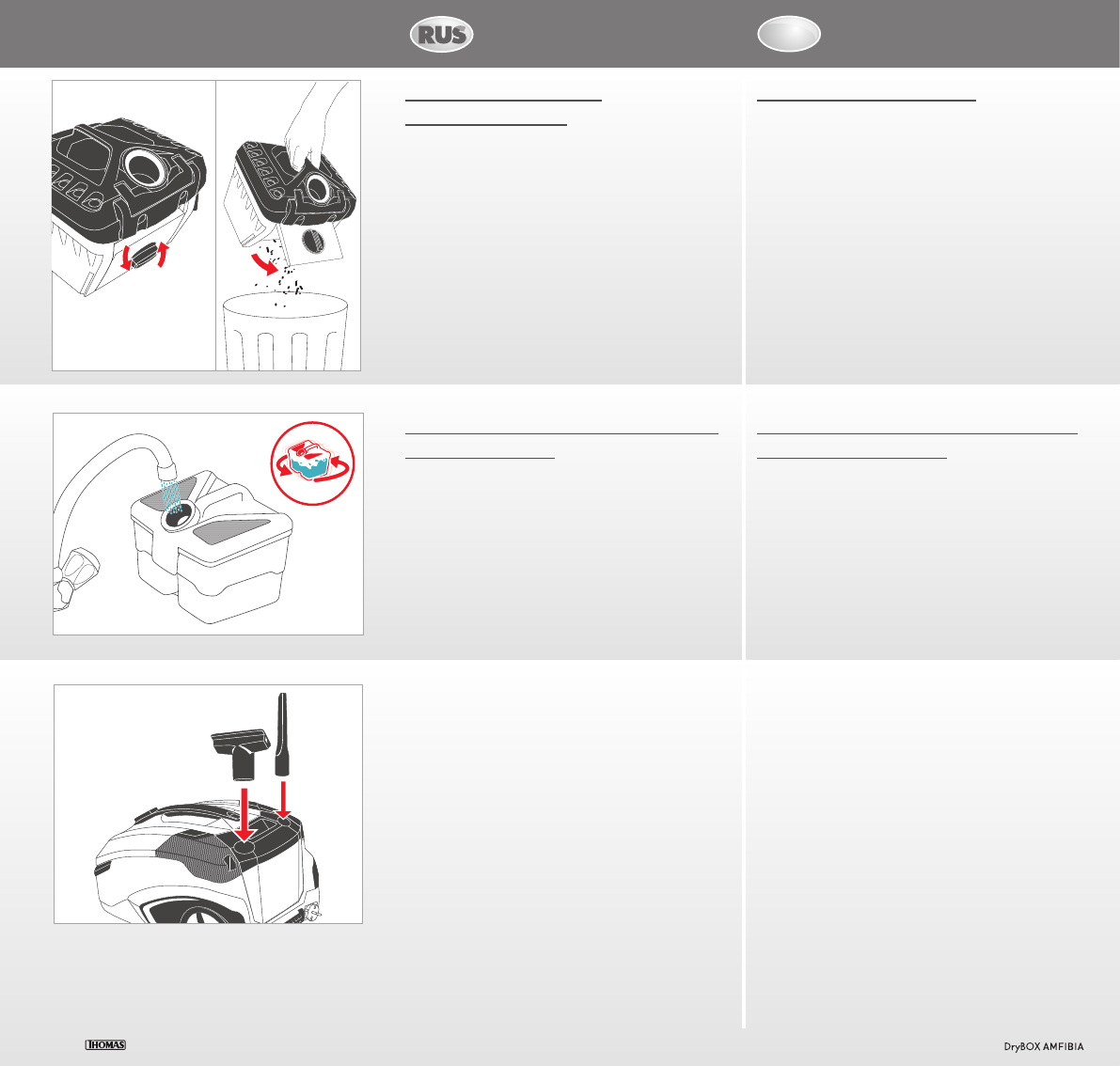 RUS

THOMAS

DryBOX AMFIBIA