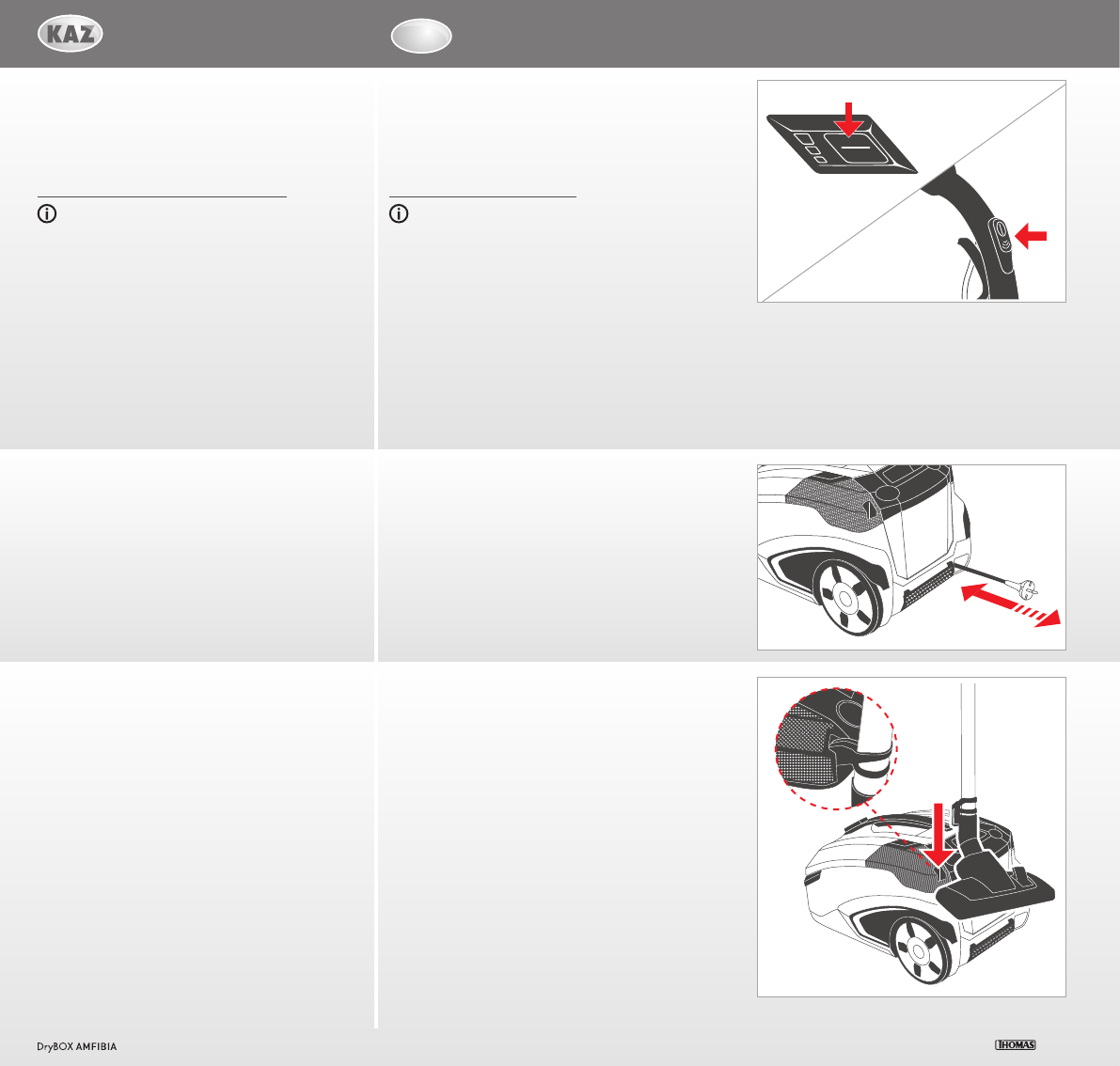 KAZ

DryBOX AMFIBIA

THOMAS