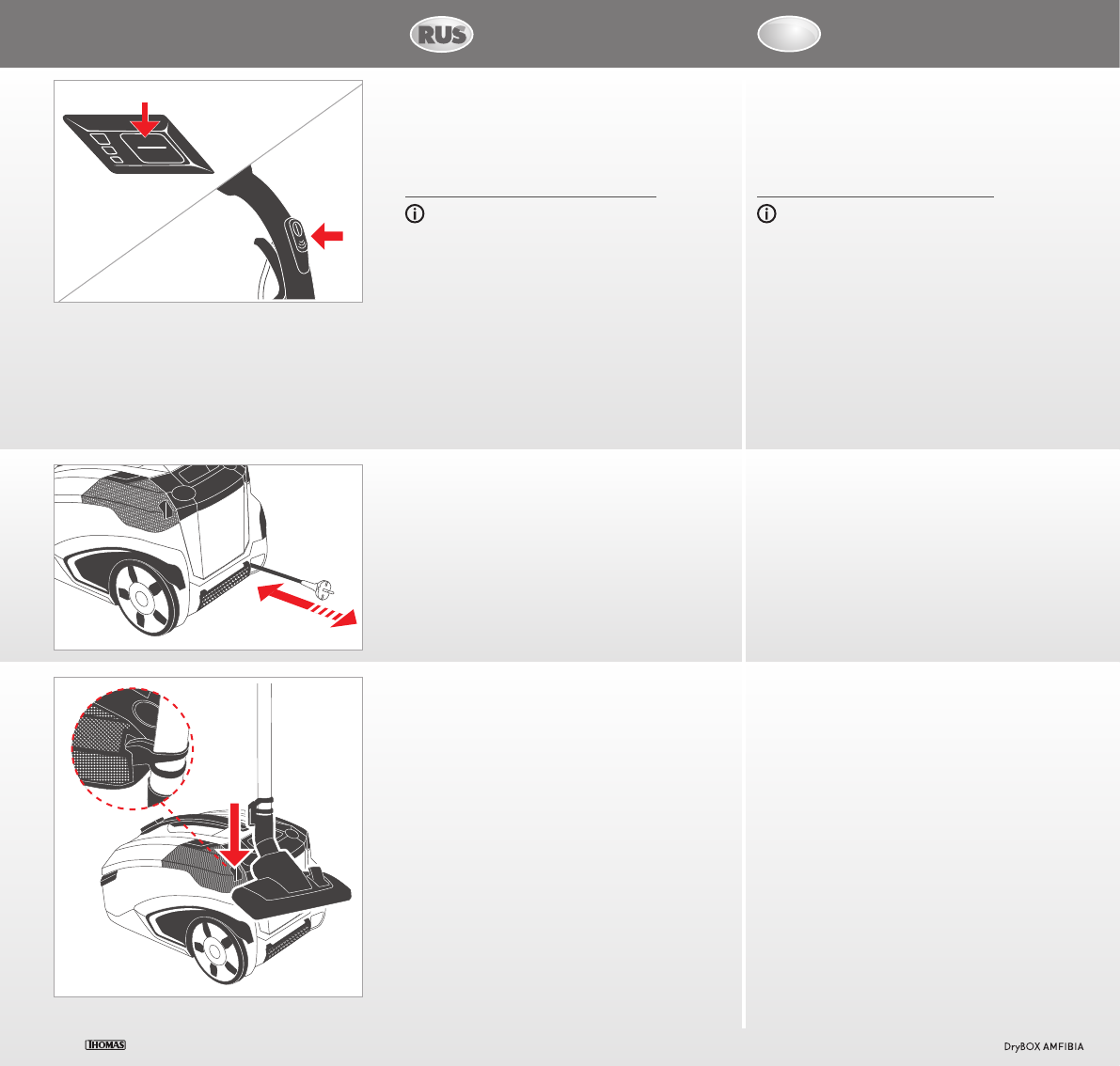 RUS

THOMAS

DryBOX AMFIBIA