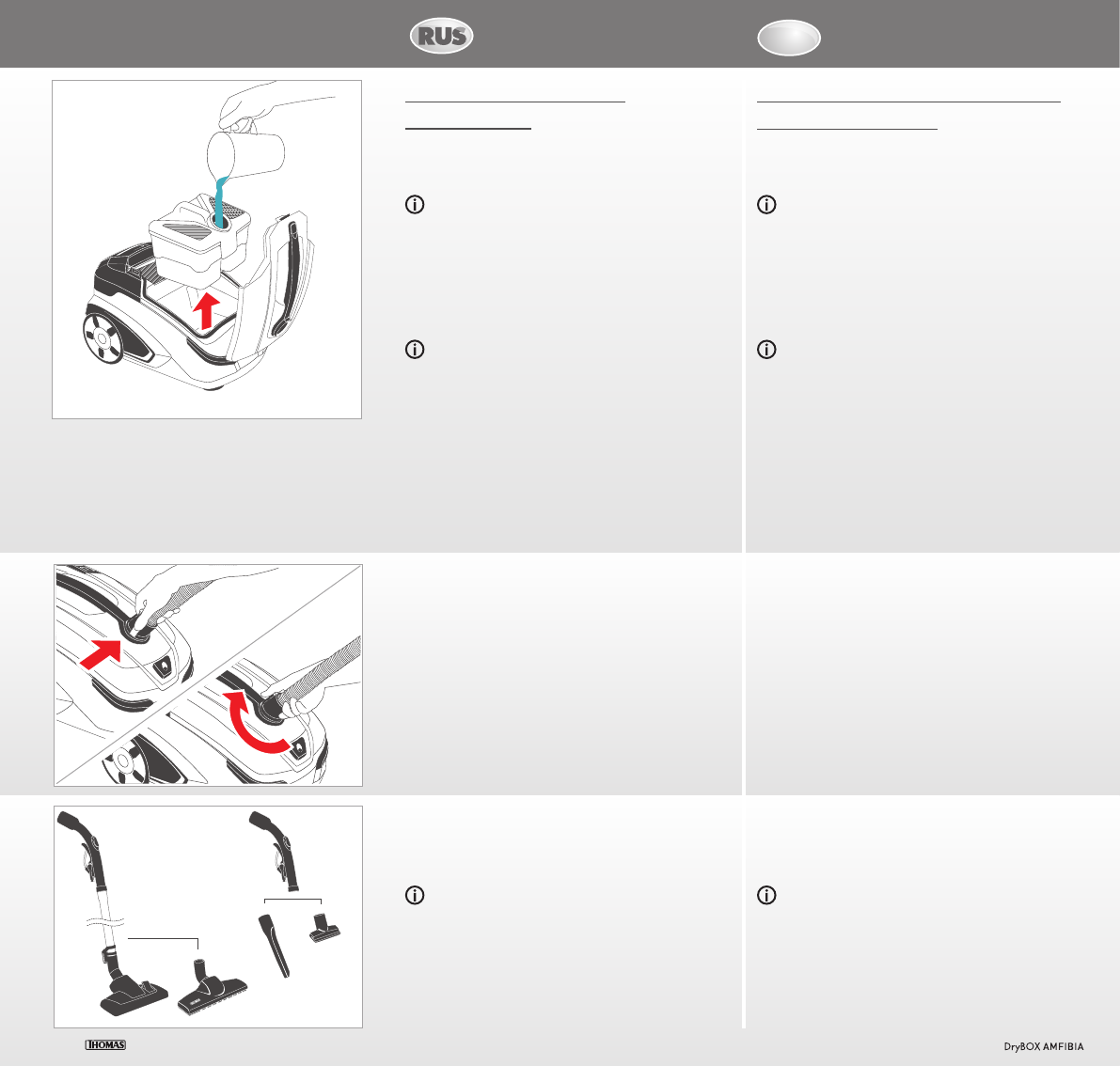 RUS

THOMAS

DryBOX AMFIBIA