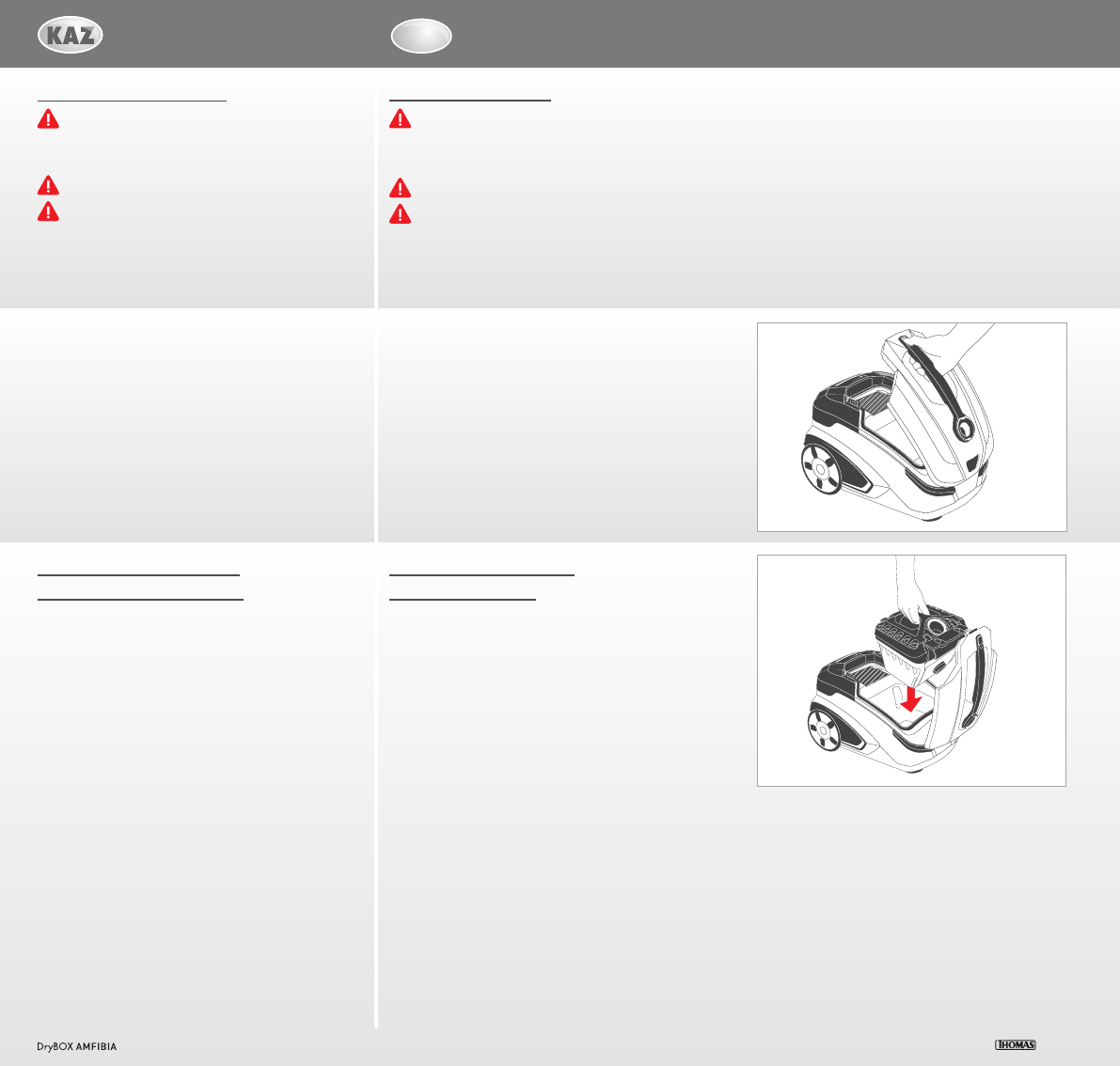 KAZ

DryBOX AMFIBIA

THOMAS