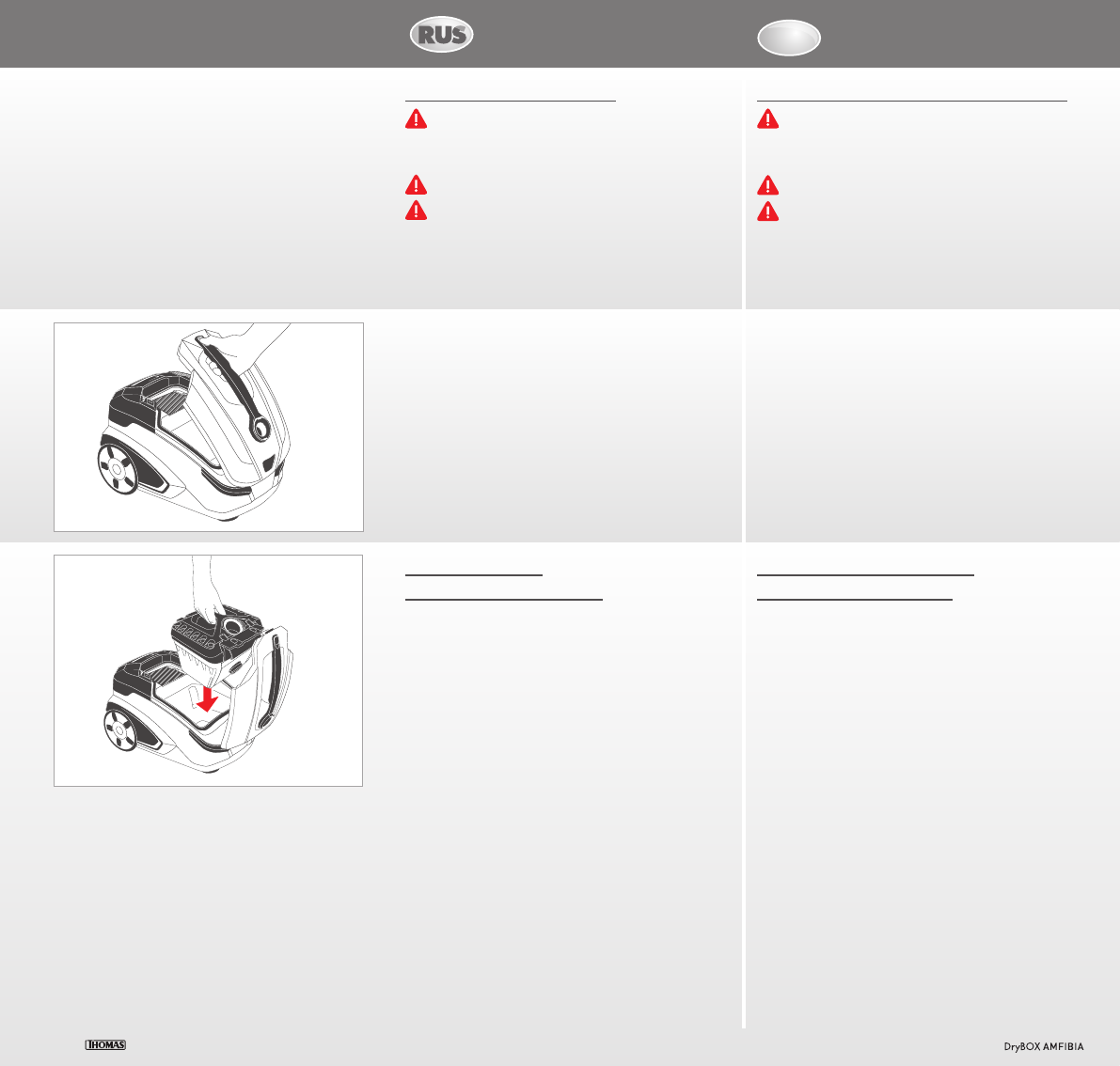 RUS

THOMAS

DryBOX AMFIBIA