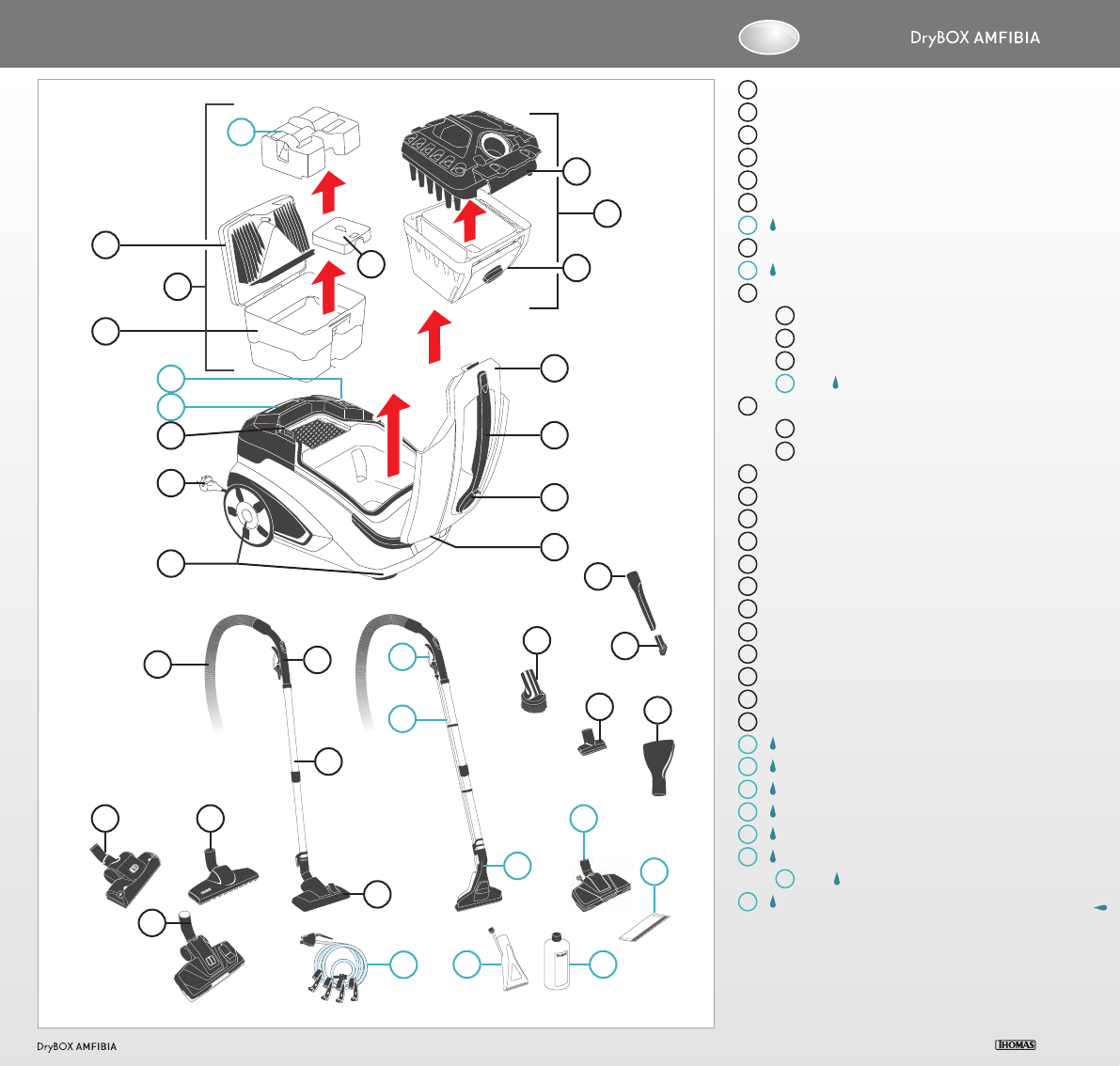 DryBOX AMFIBIA

DryBOX AMFIBIA

THOMAS