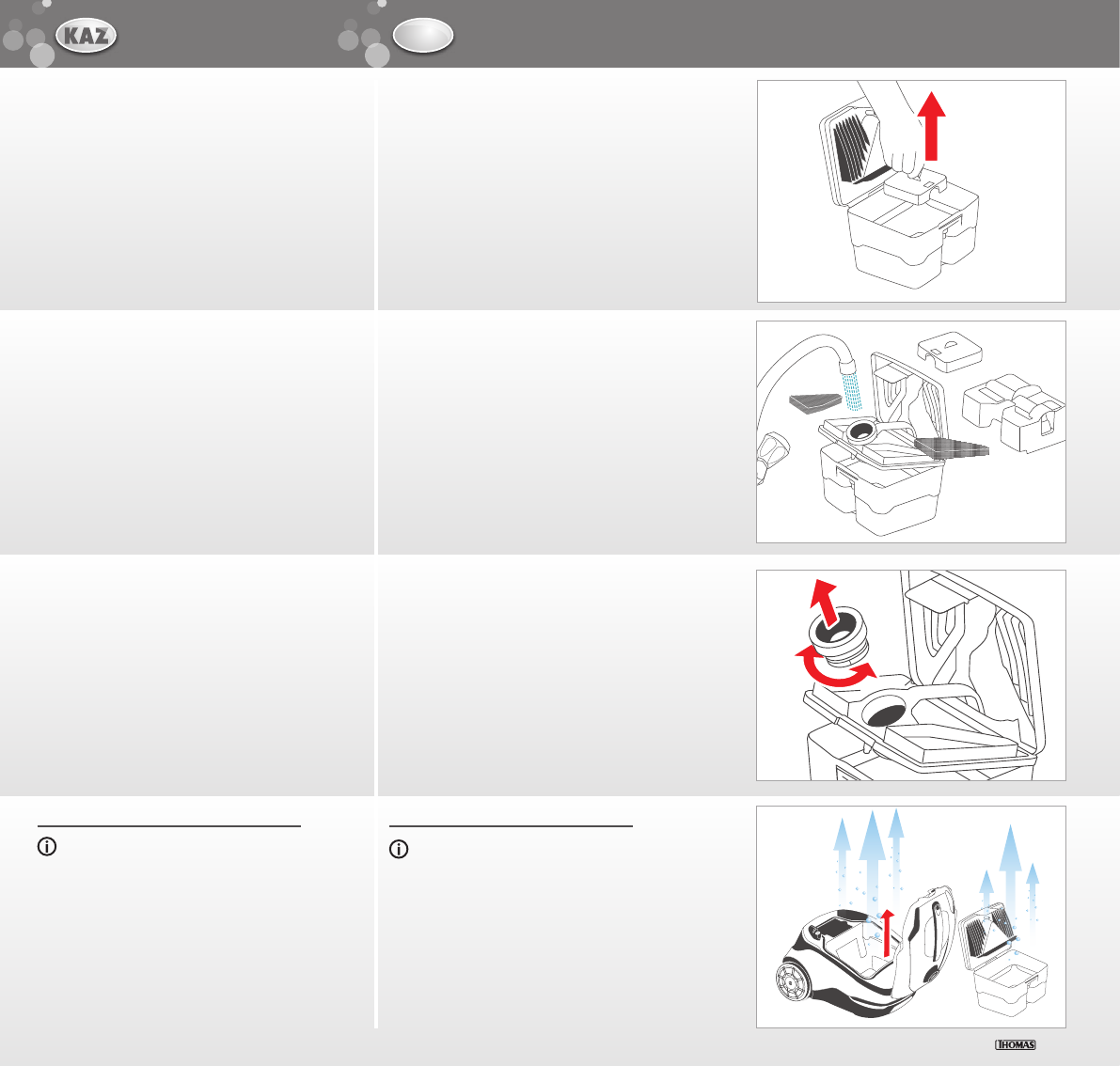 KAZ

THOMAS