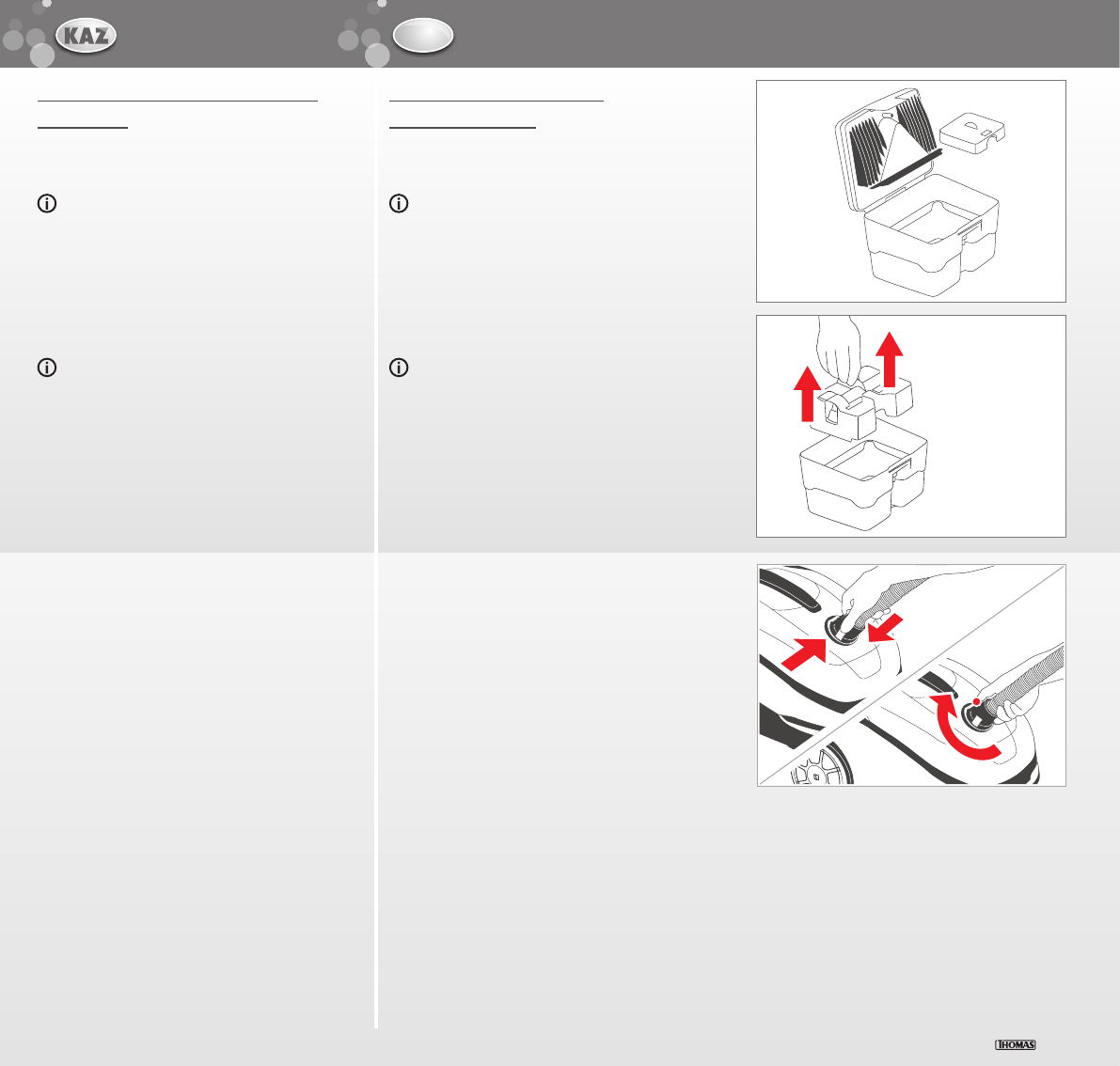 KAZ

THOMAS