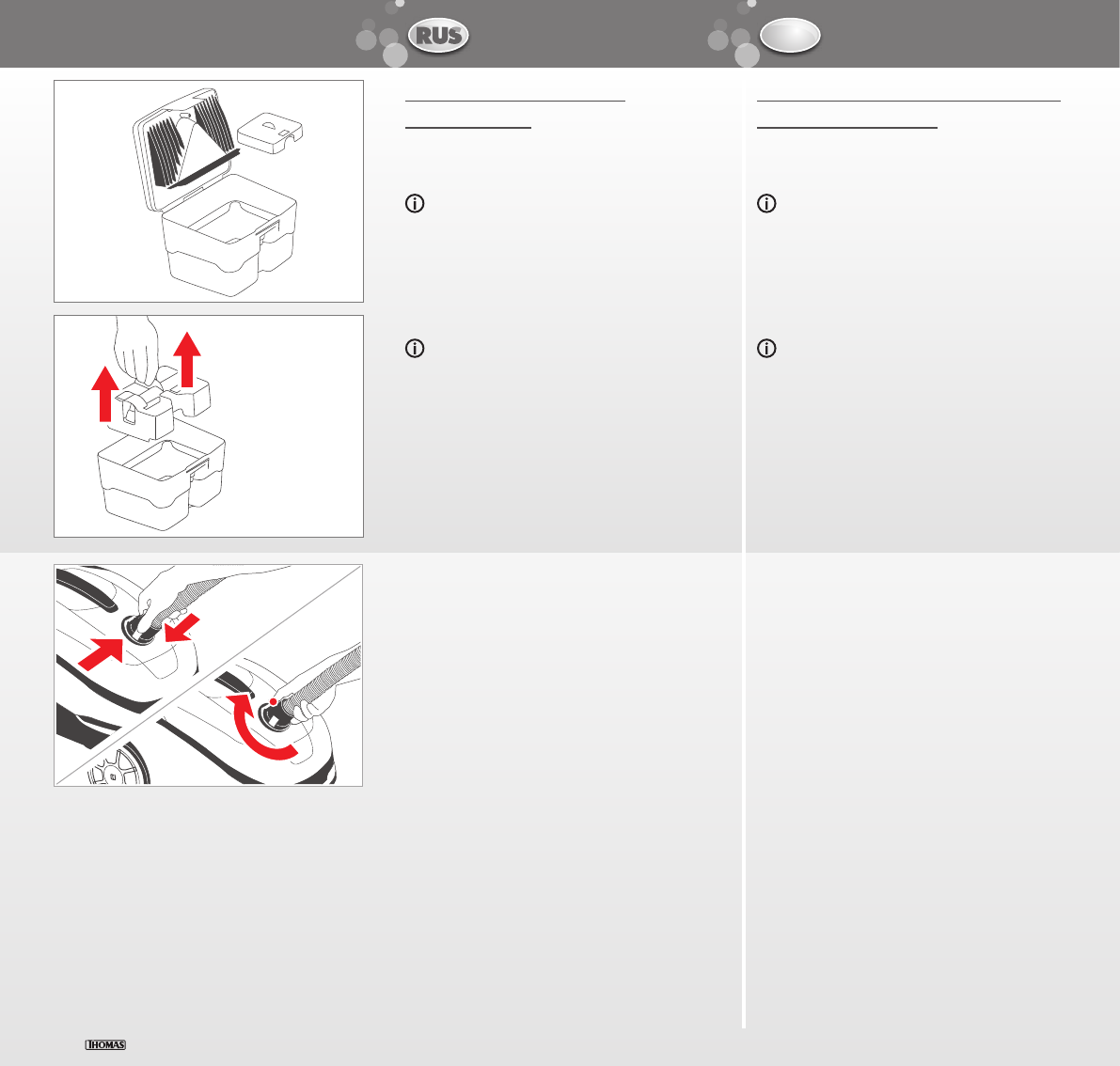 RUS

THOMAS