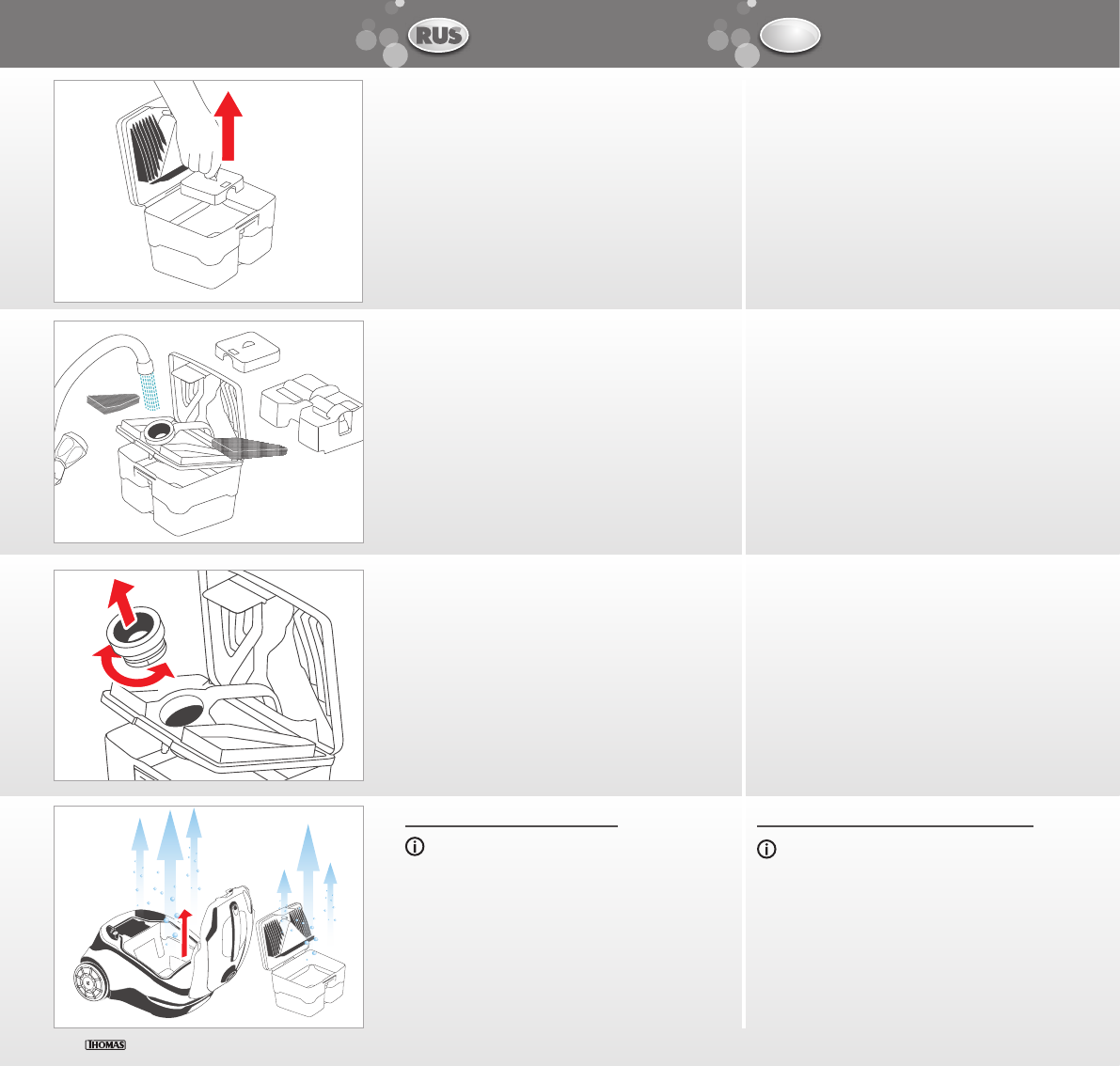 RUS

THOMAS