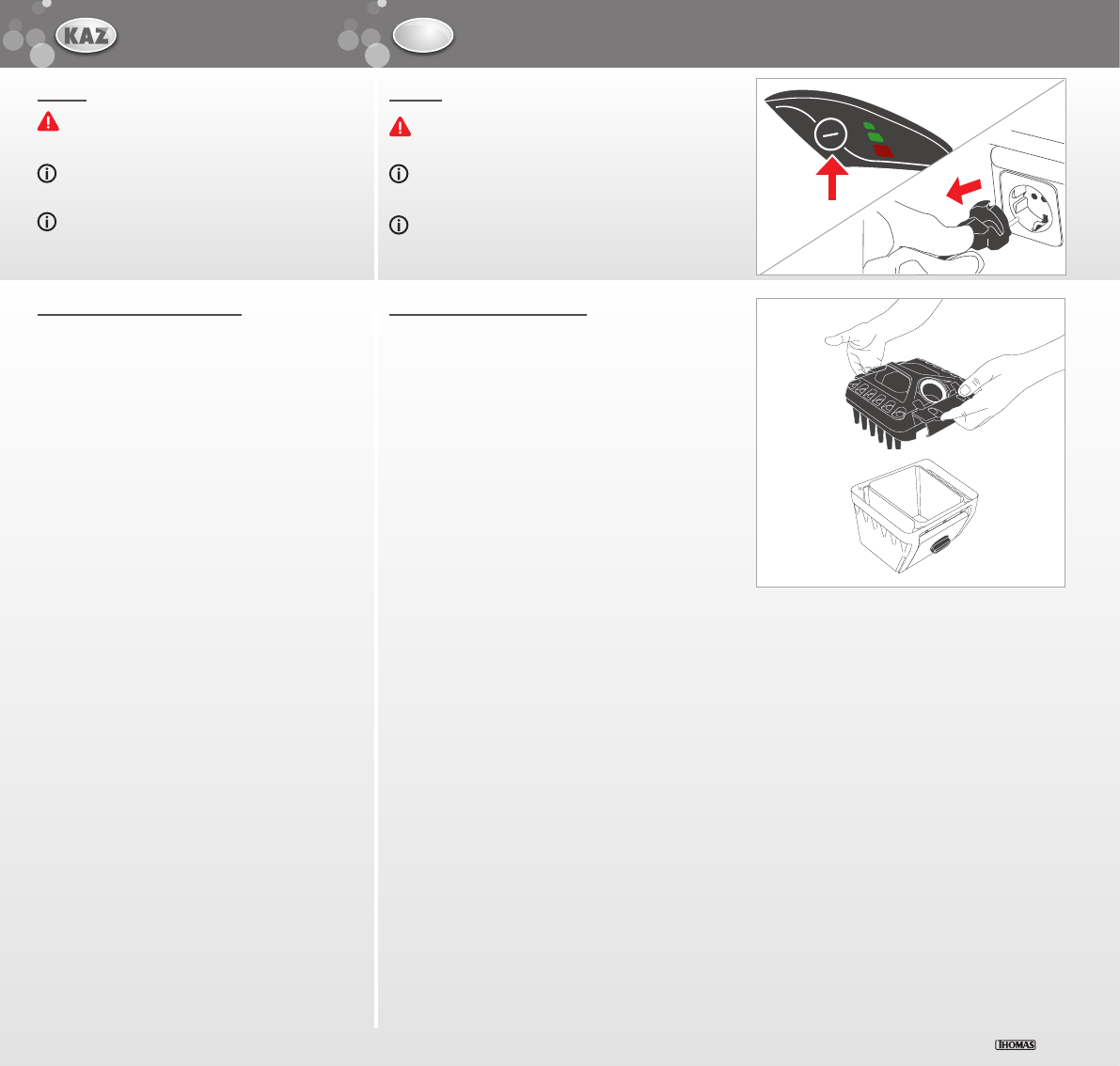 KAZ

THOMAS