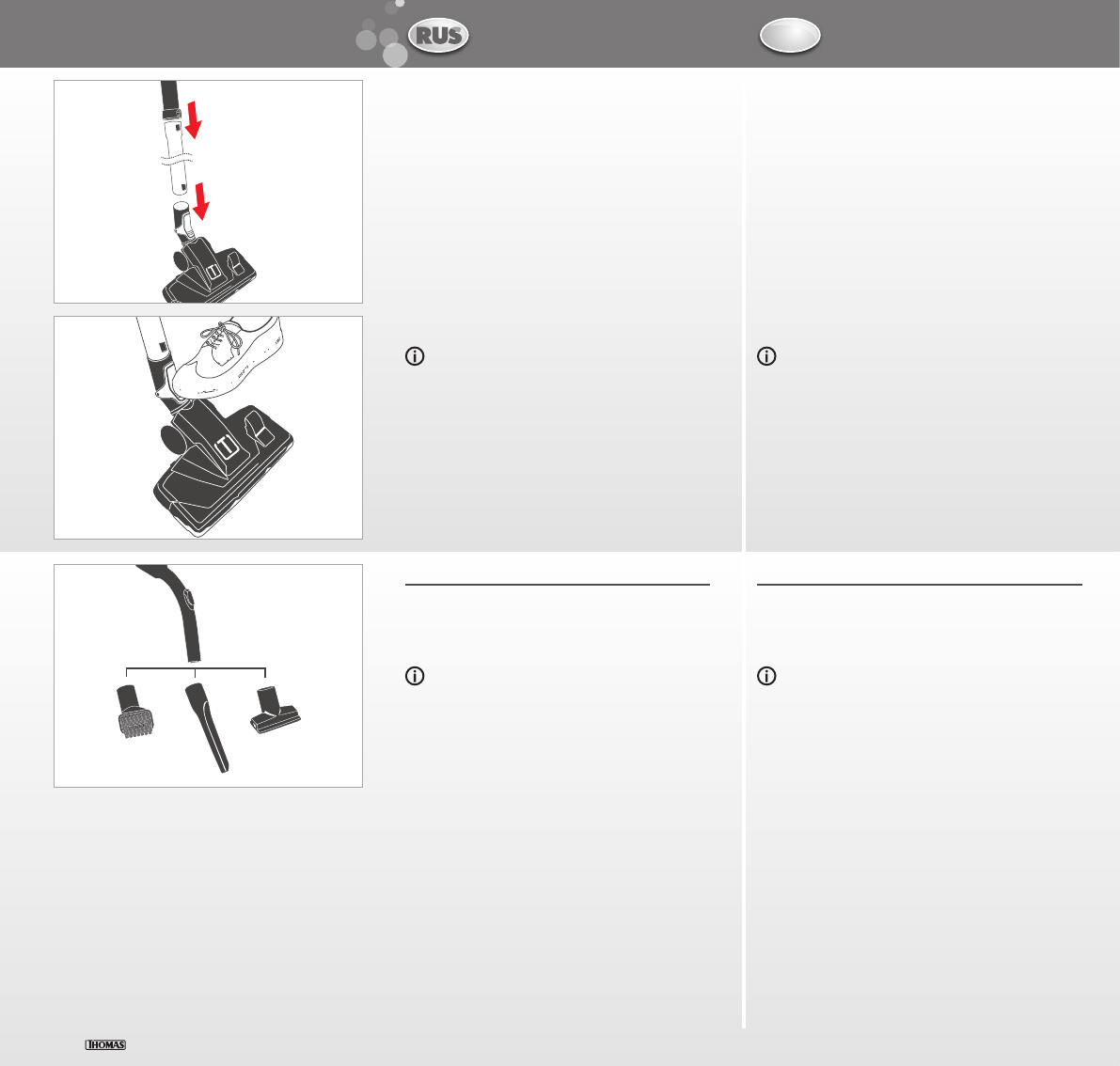 RUS

THOMAS