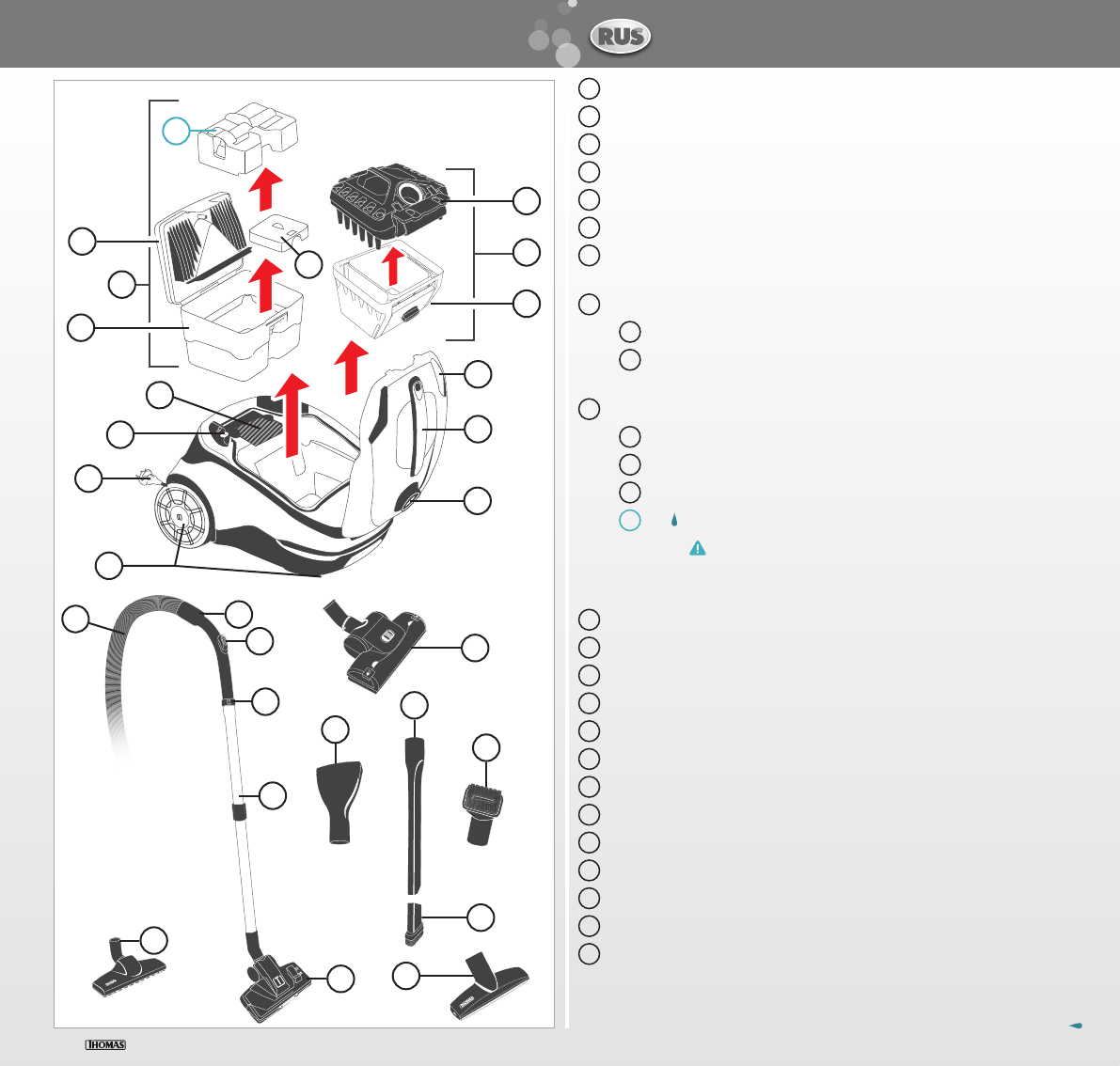 RUS

THOMAS