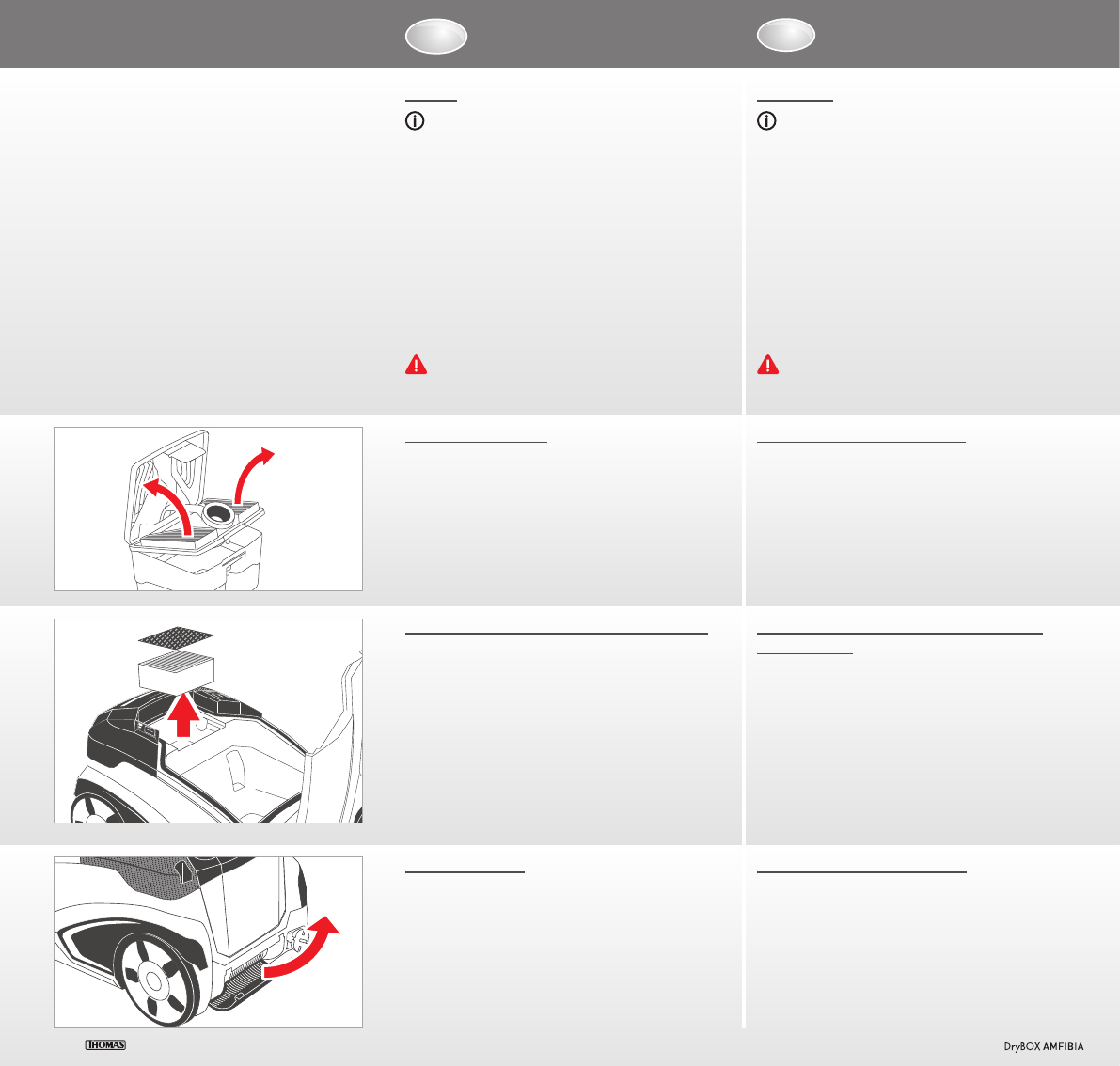 THOMAS

DryBOX AMFIBIA