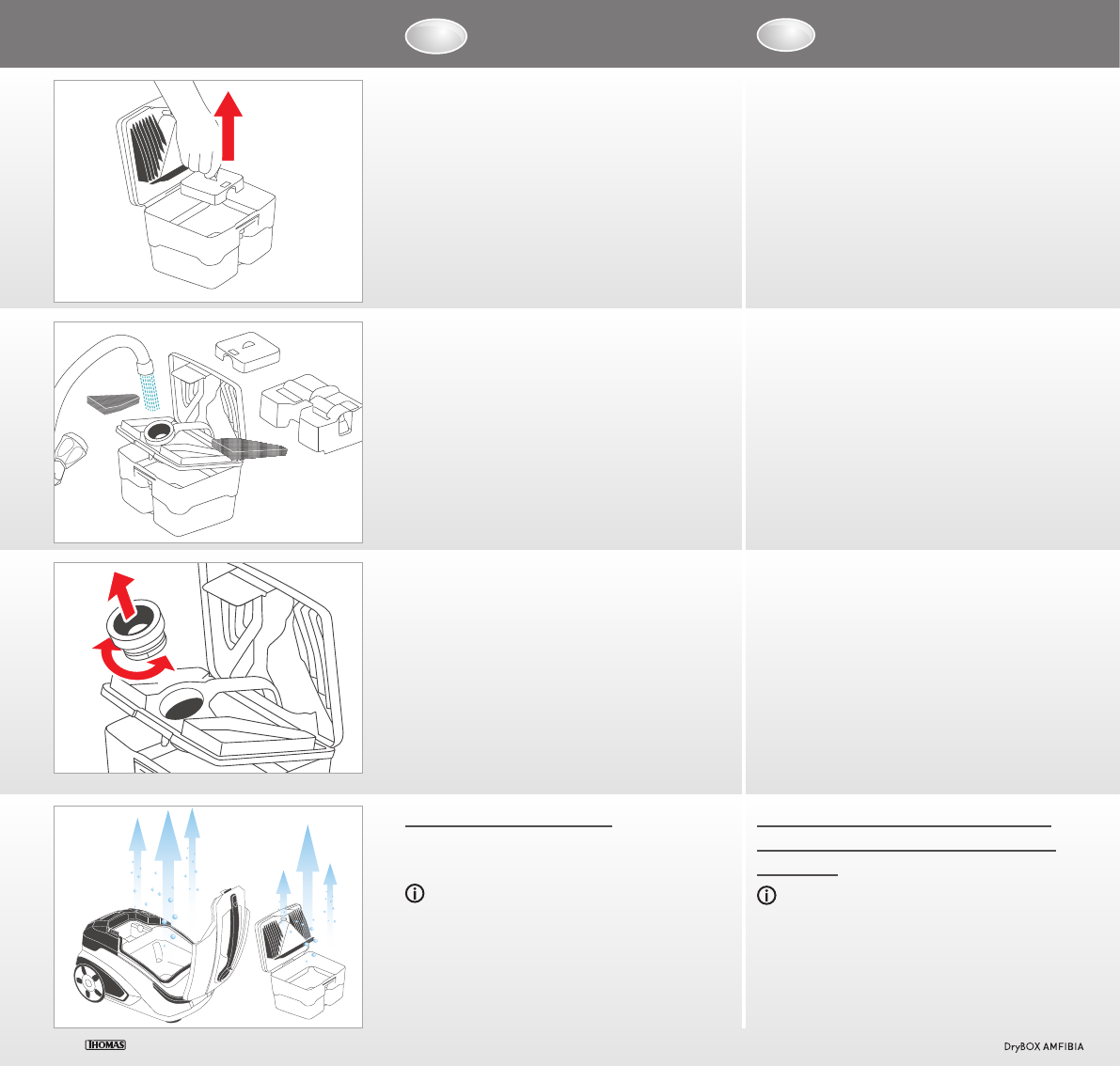 THOMAS

DryBOX AMFIBIA