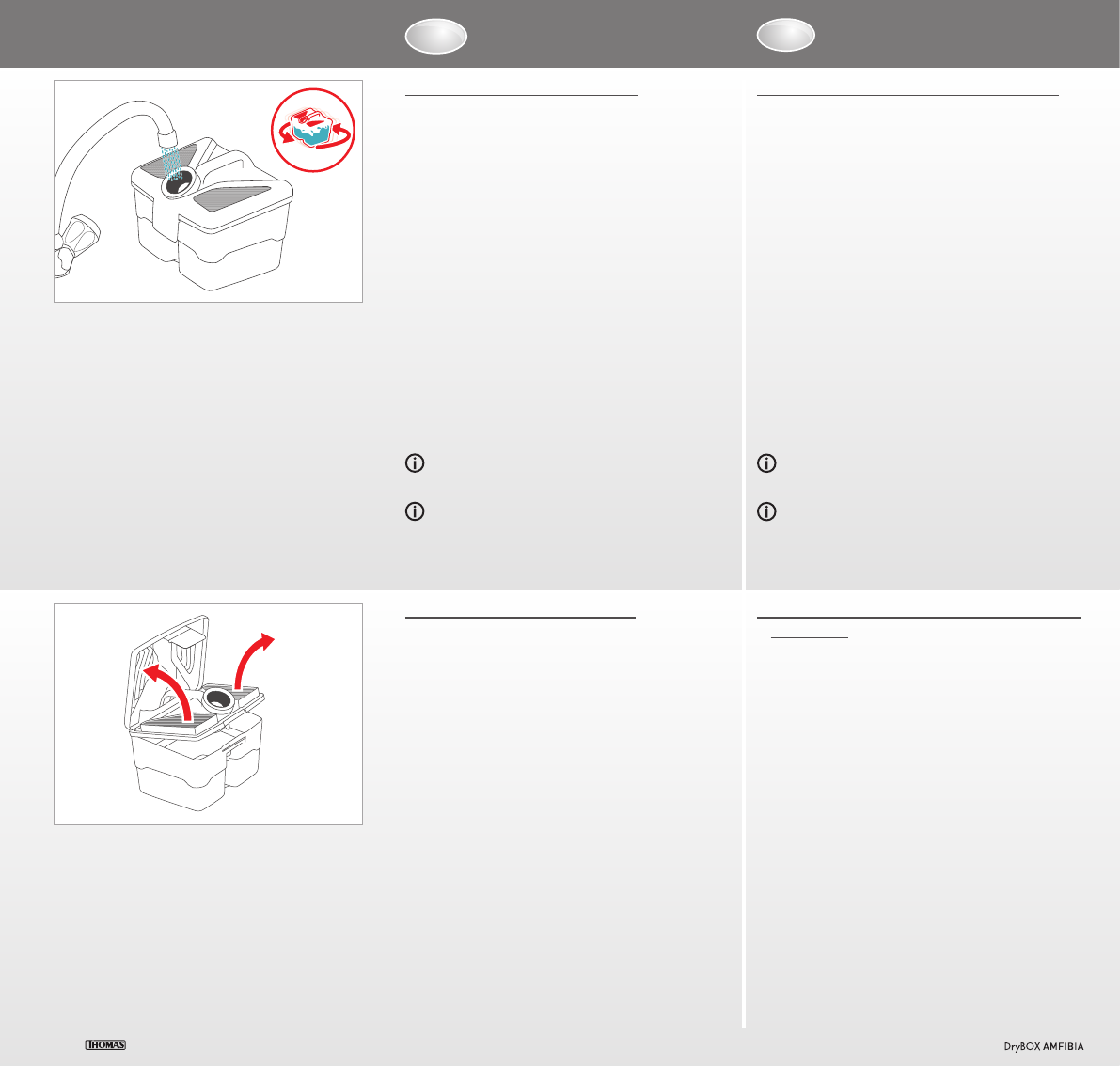 THOMAS

DryBOX AMFIBIA