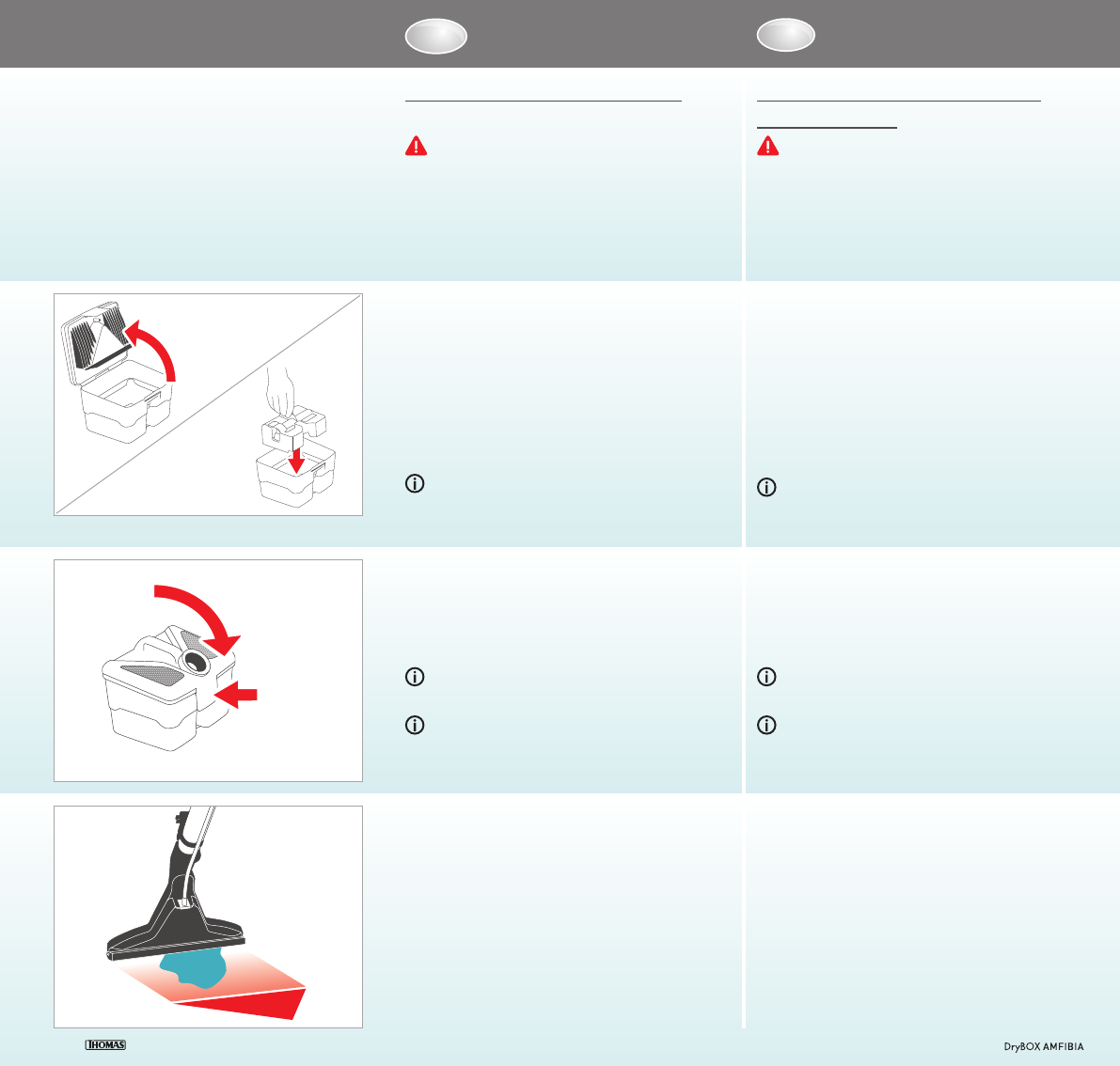 THOMAS

DryBOX AMFIBIA