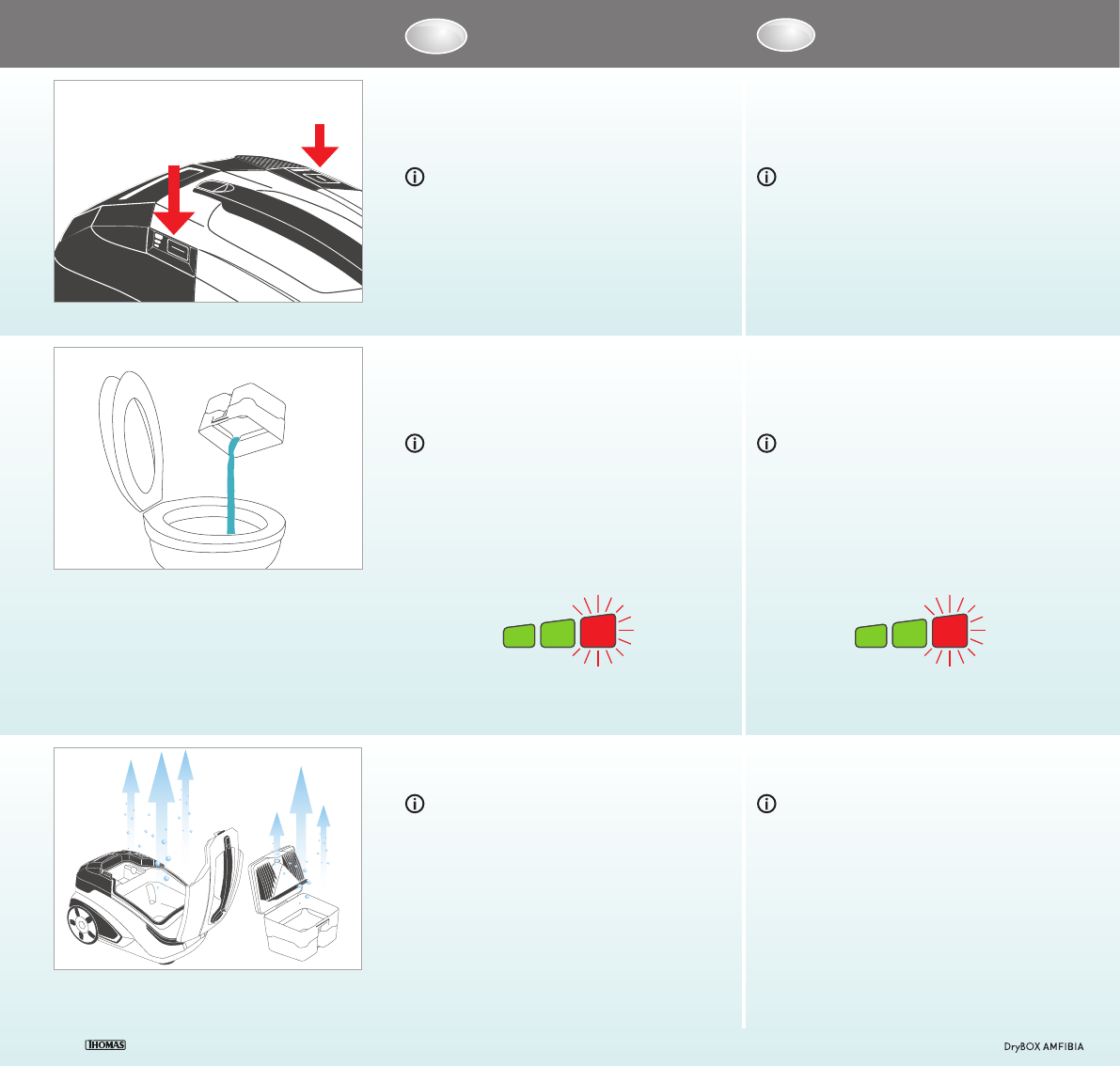 THOMAS

DryBOX AMFIBIA