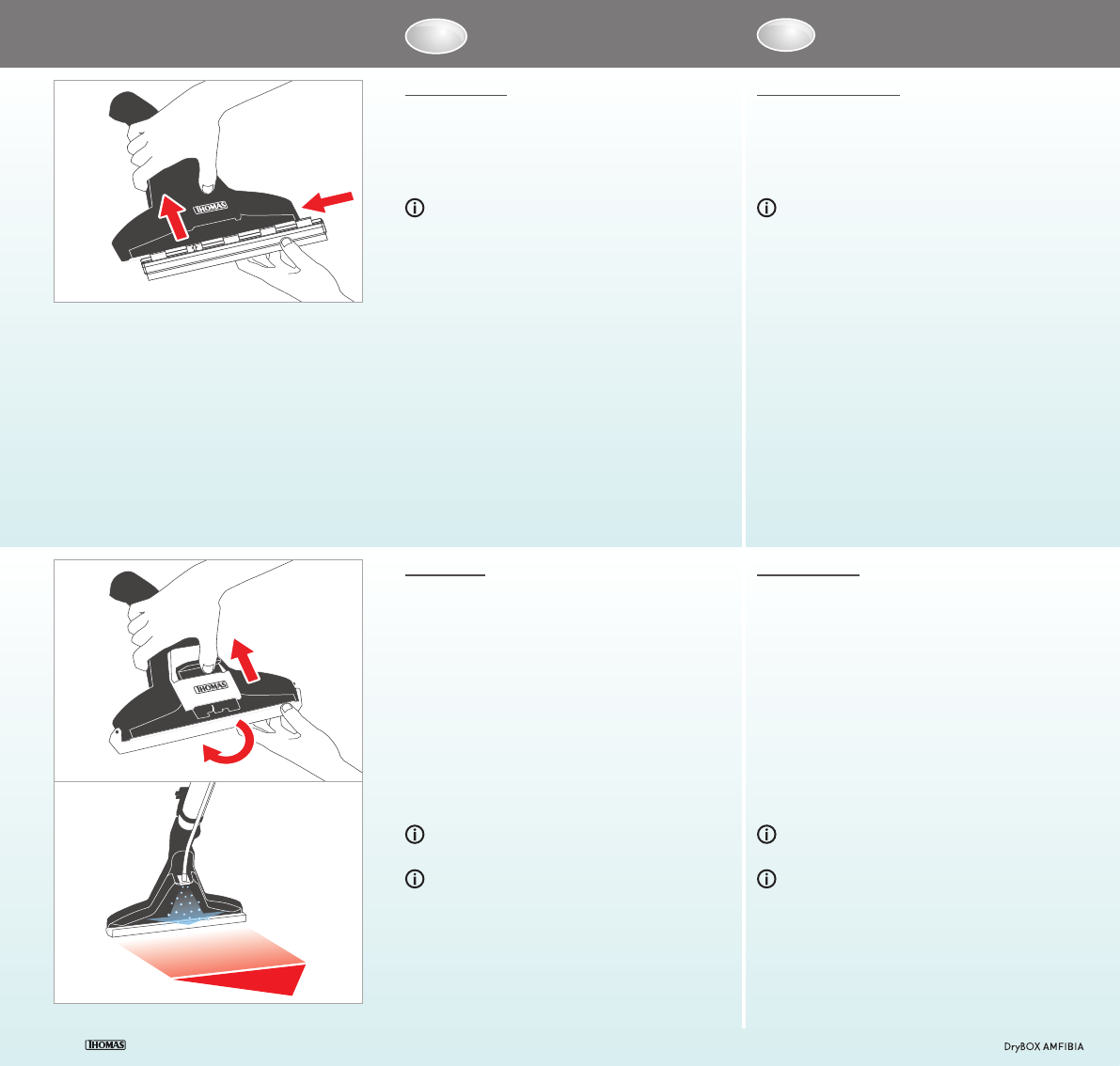 THOMAS

THOMAS

THOMAS

DryBOX AMFIBIA