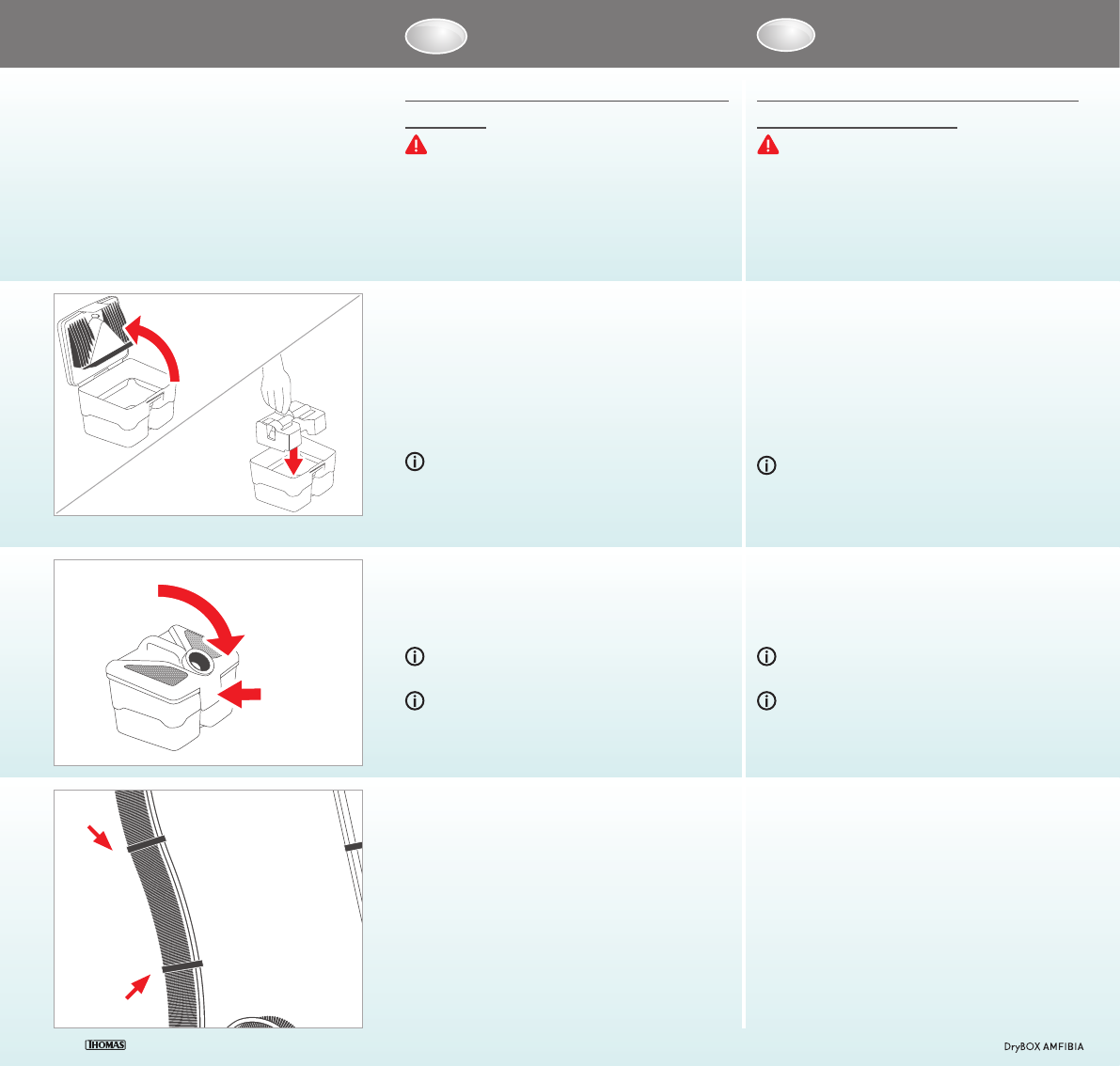 THOMAS

DryBOX AMFIBIA