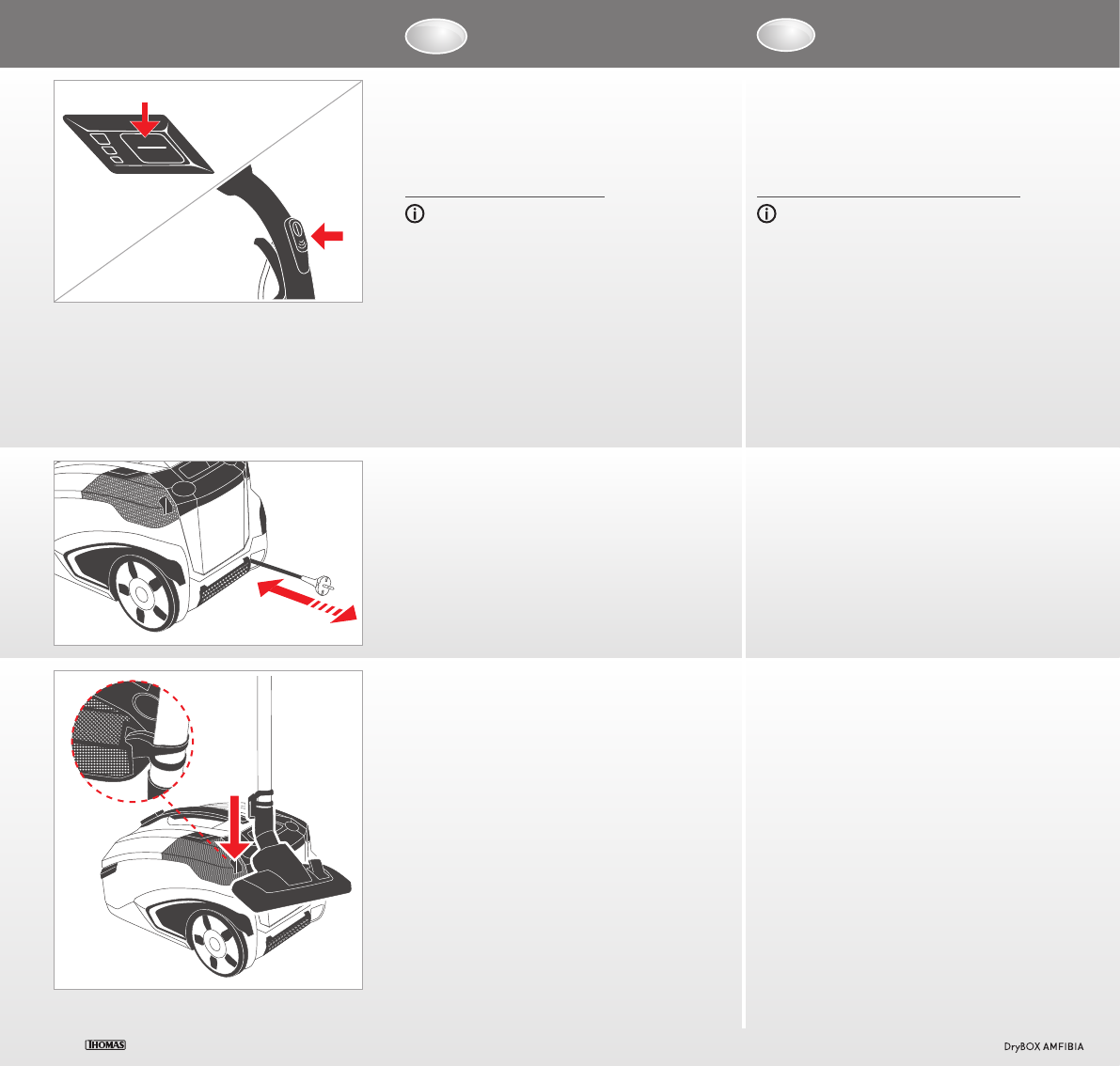 THOMAS

DryBOX AMFIBIA