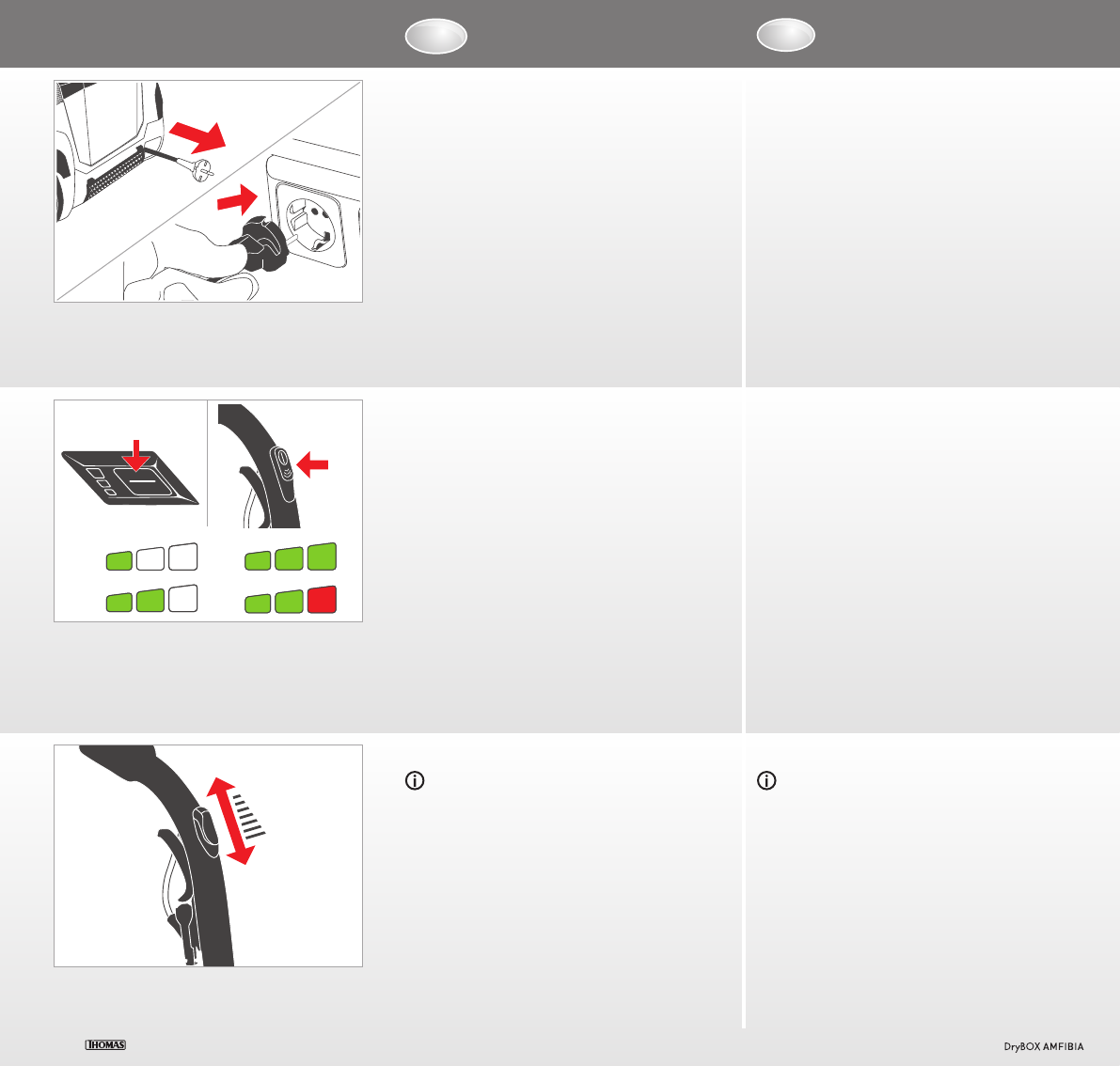 THOMAS

DryBOX AMFIBIA