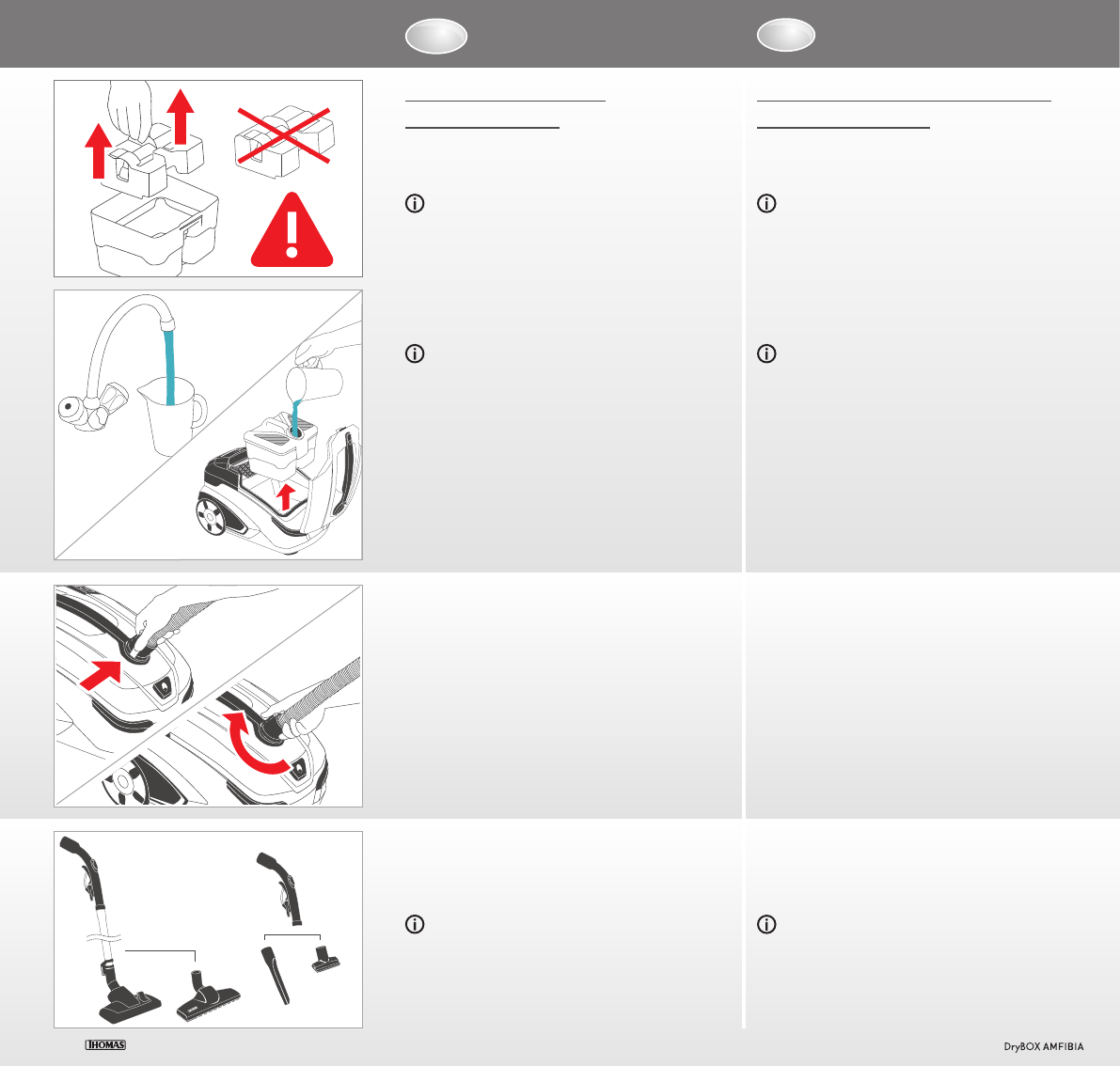 THOMAS

DryBOX AMFIBIA