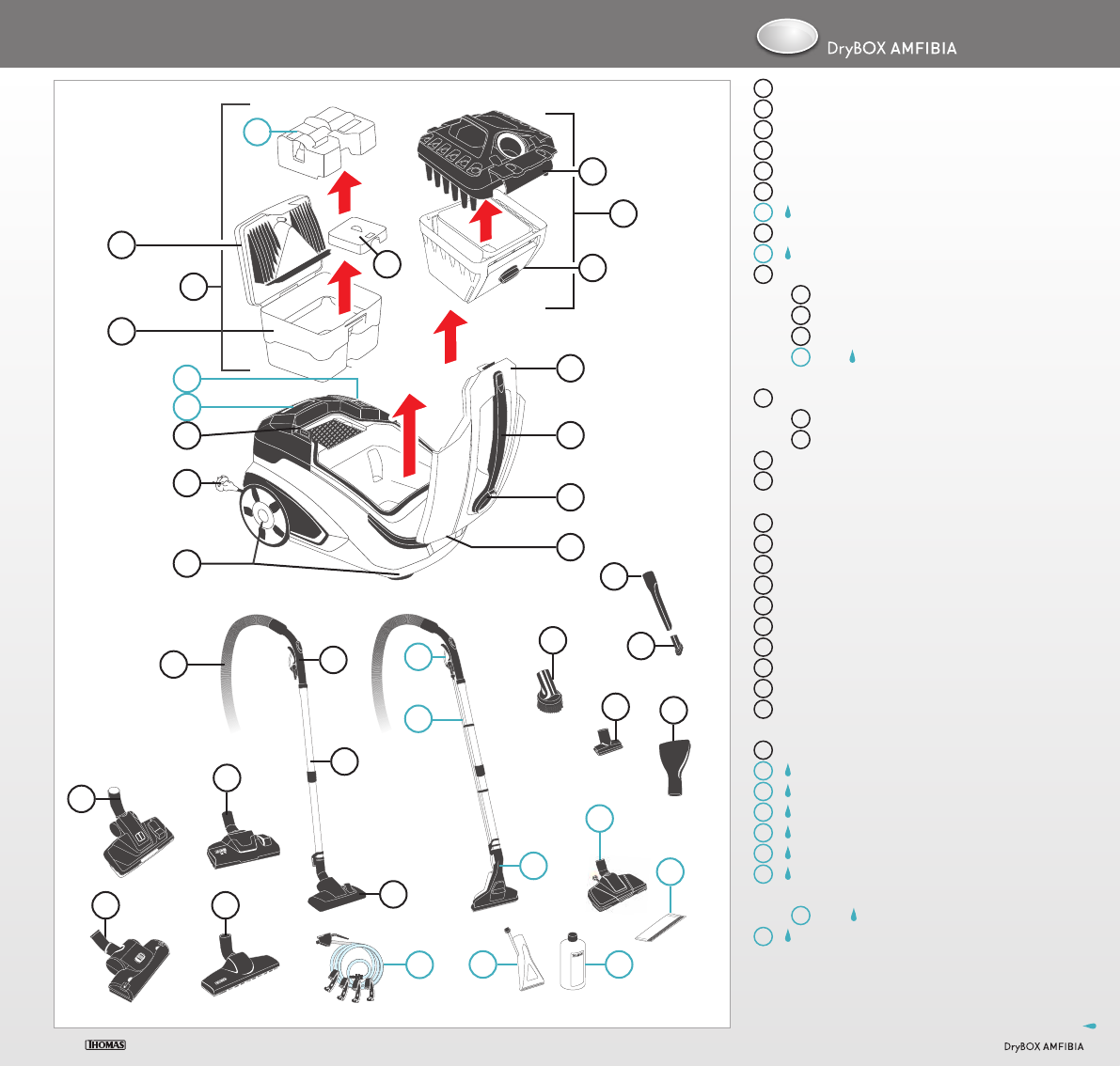 DryBOX AMFIBIA

THOMAS

DryBOX AMFIBIA