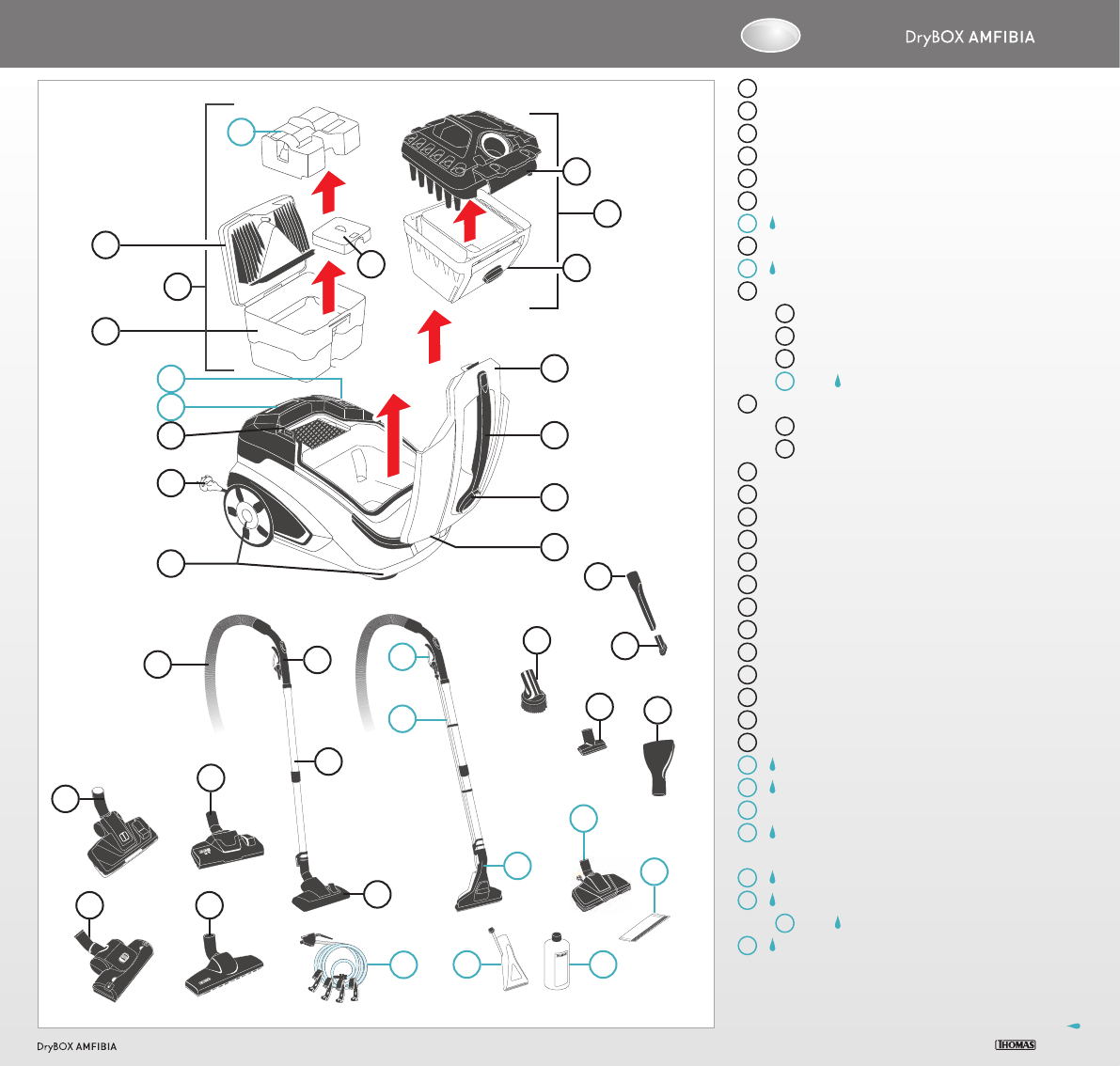 DryBOX AMFIBIA

DryBOX AMFIBIA

THOMAS