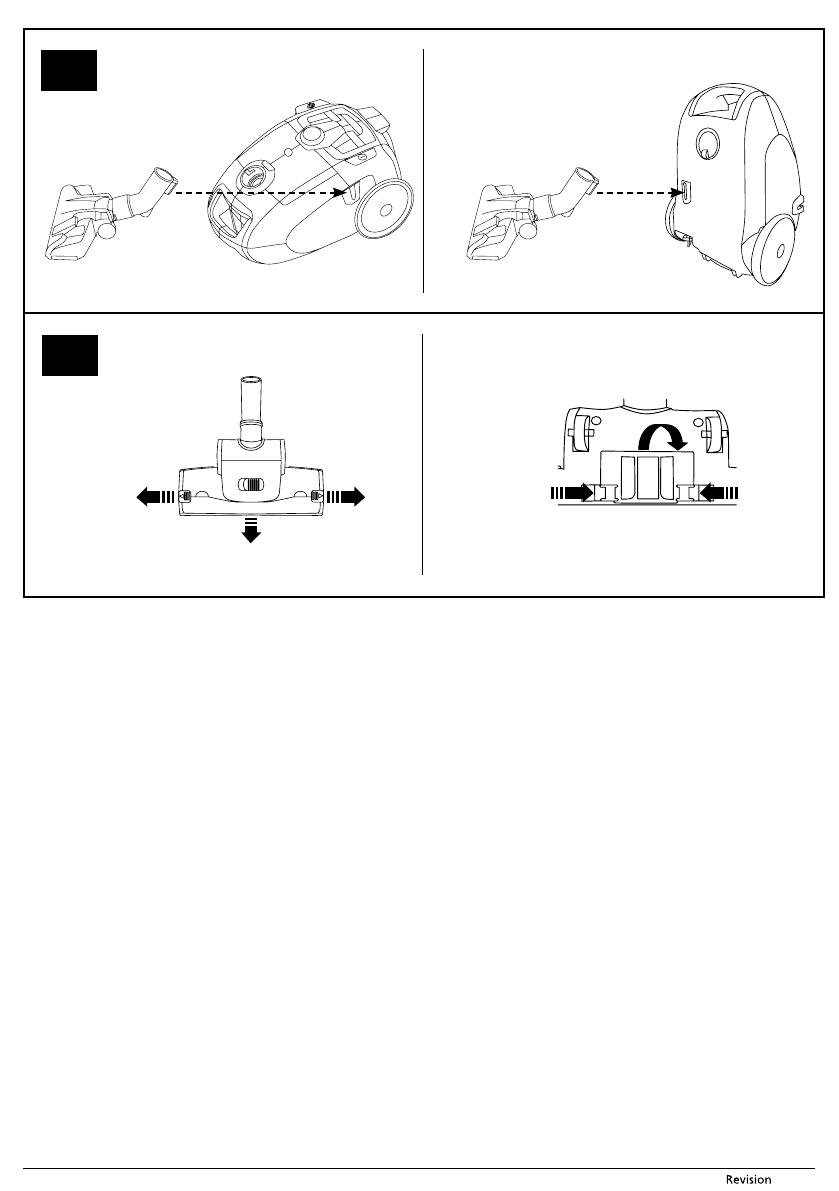 Revision