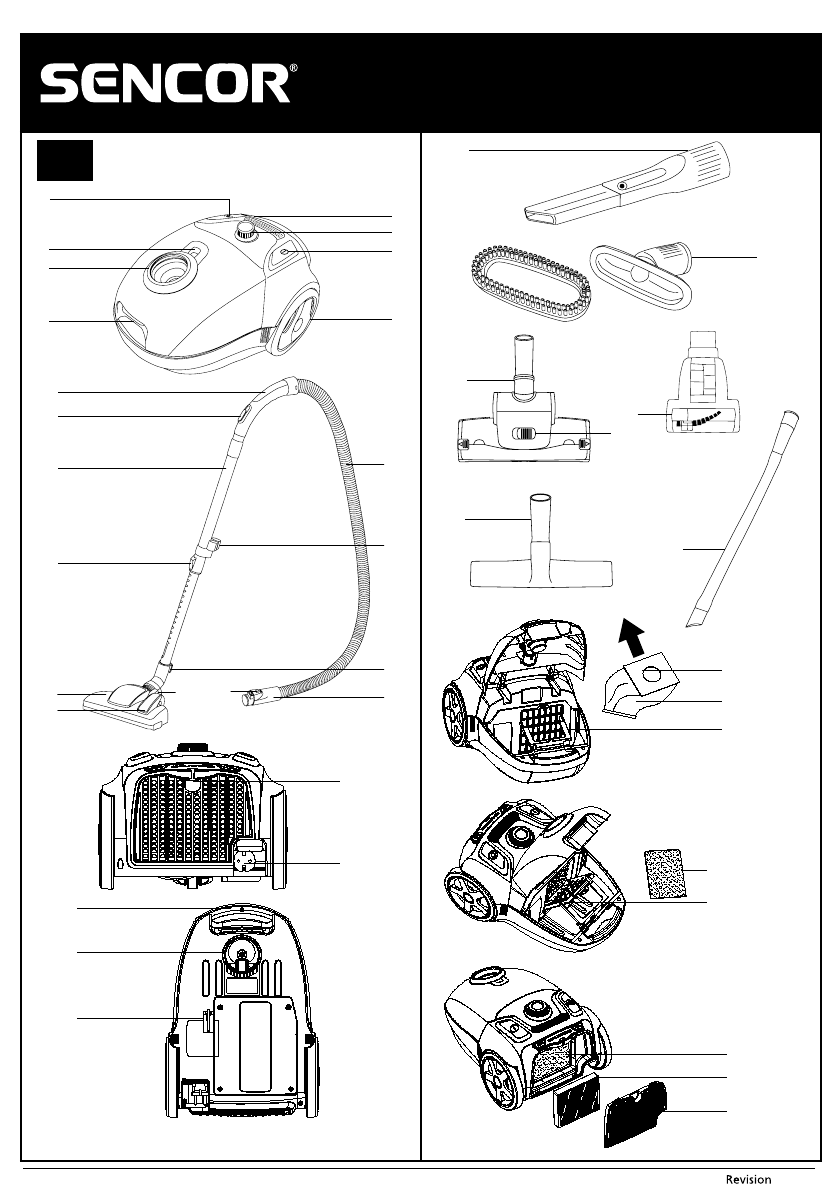 SENCOR®

Revision