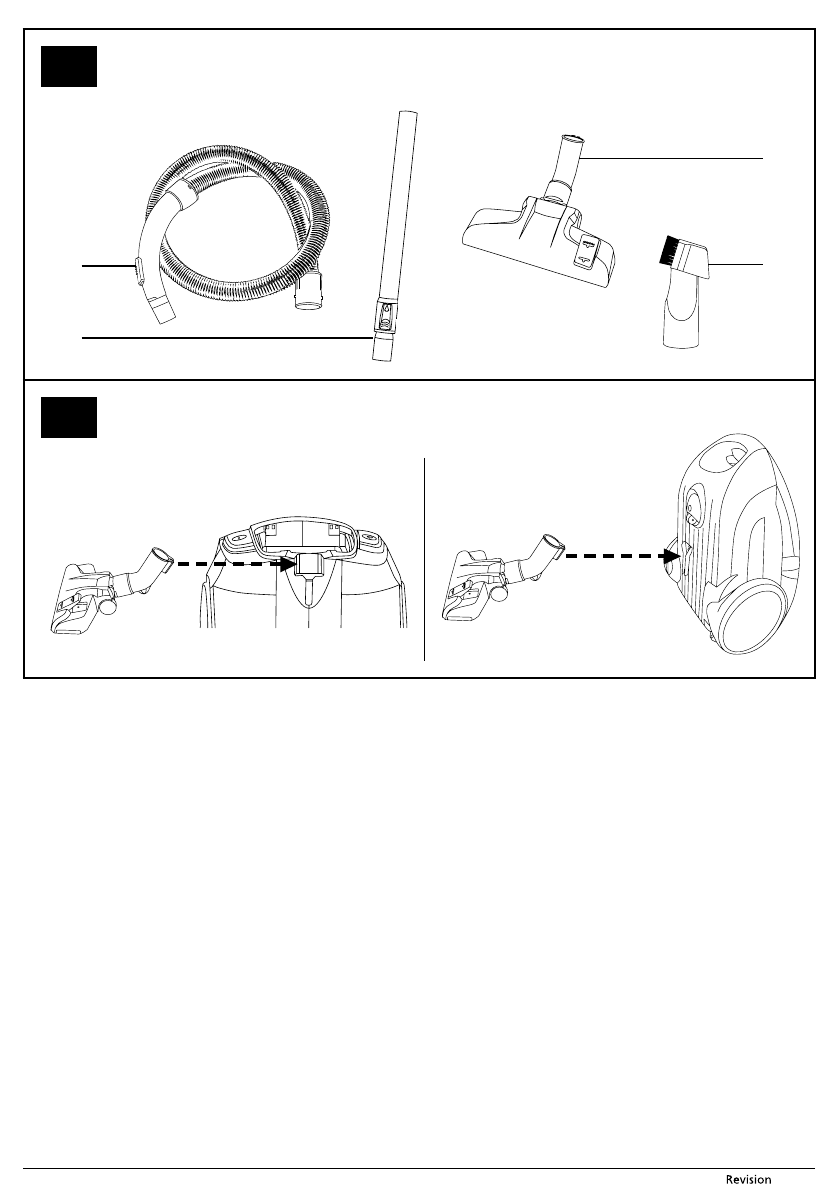 Revision