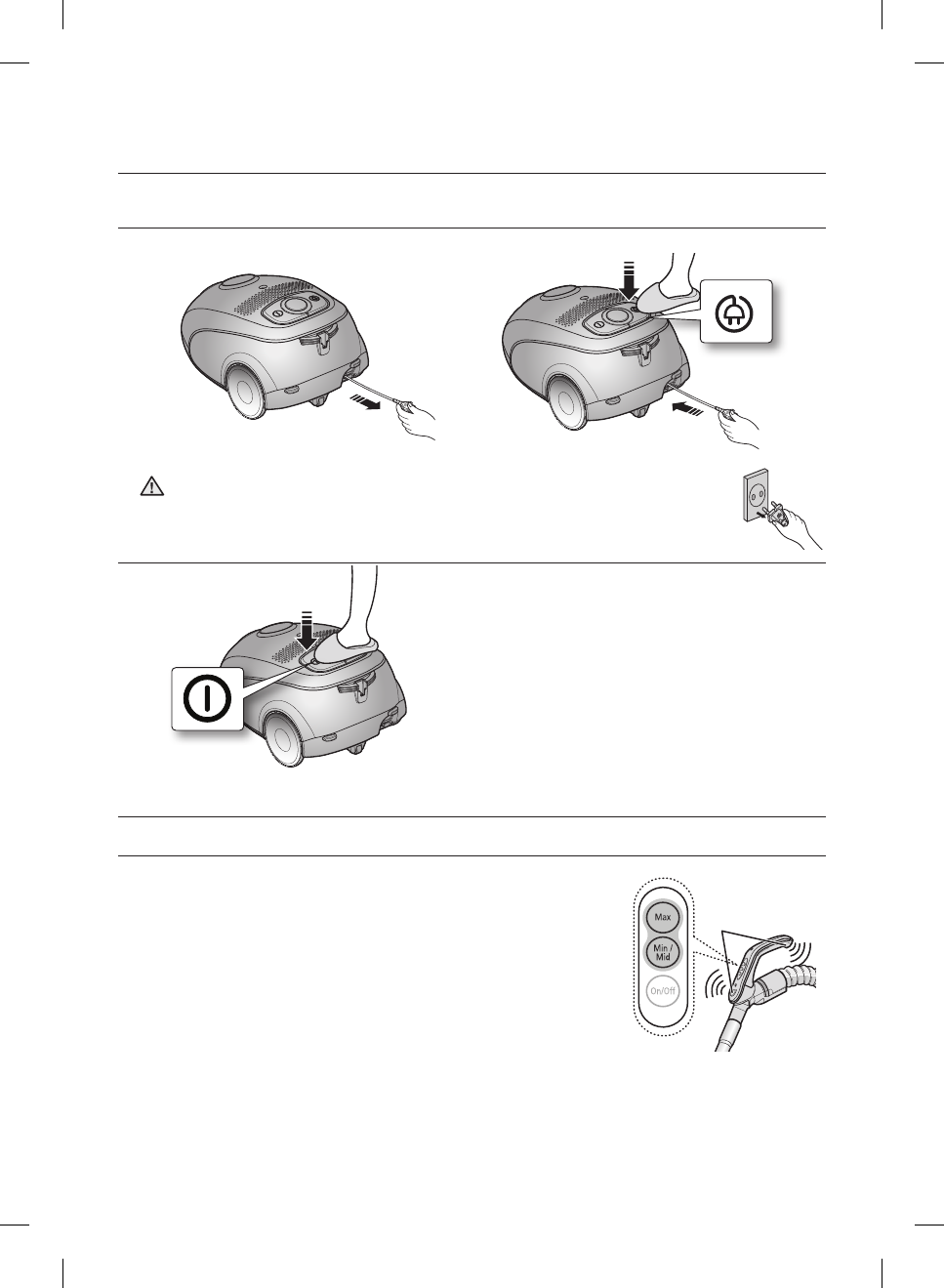 Max

Min / Mid

On/Off