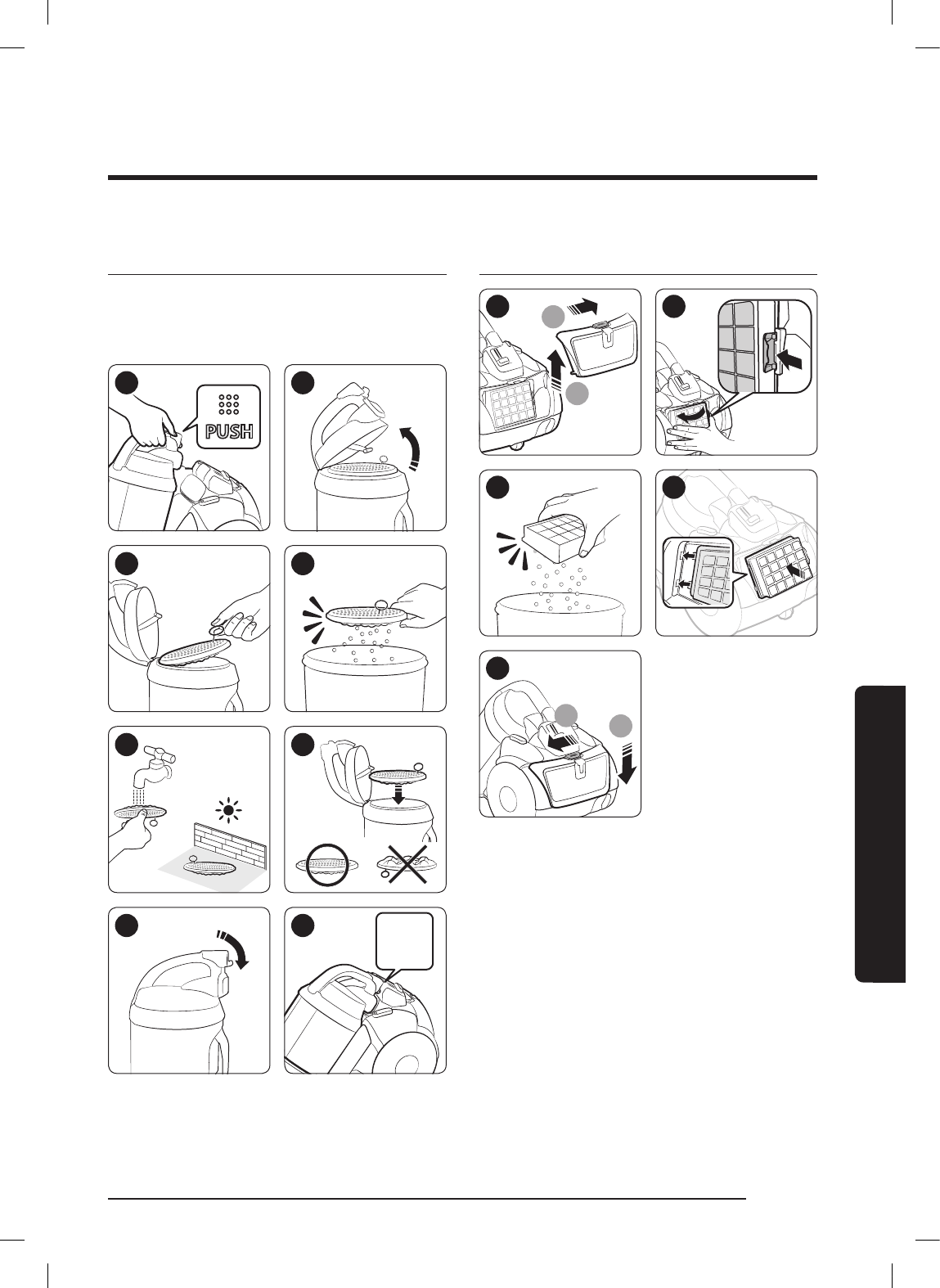 PUSH