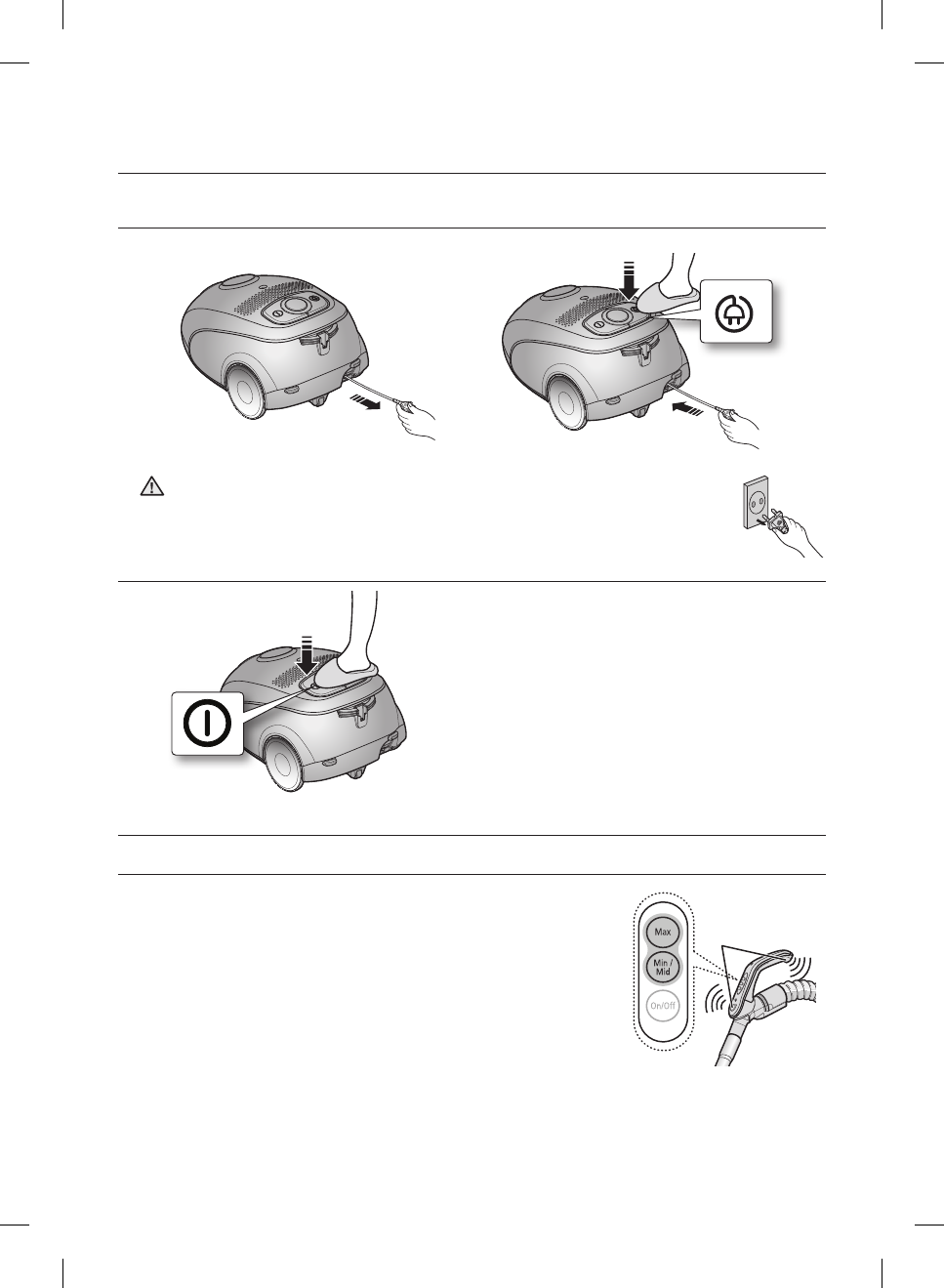 Max

Min / Mid

On/Off