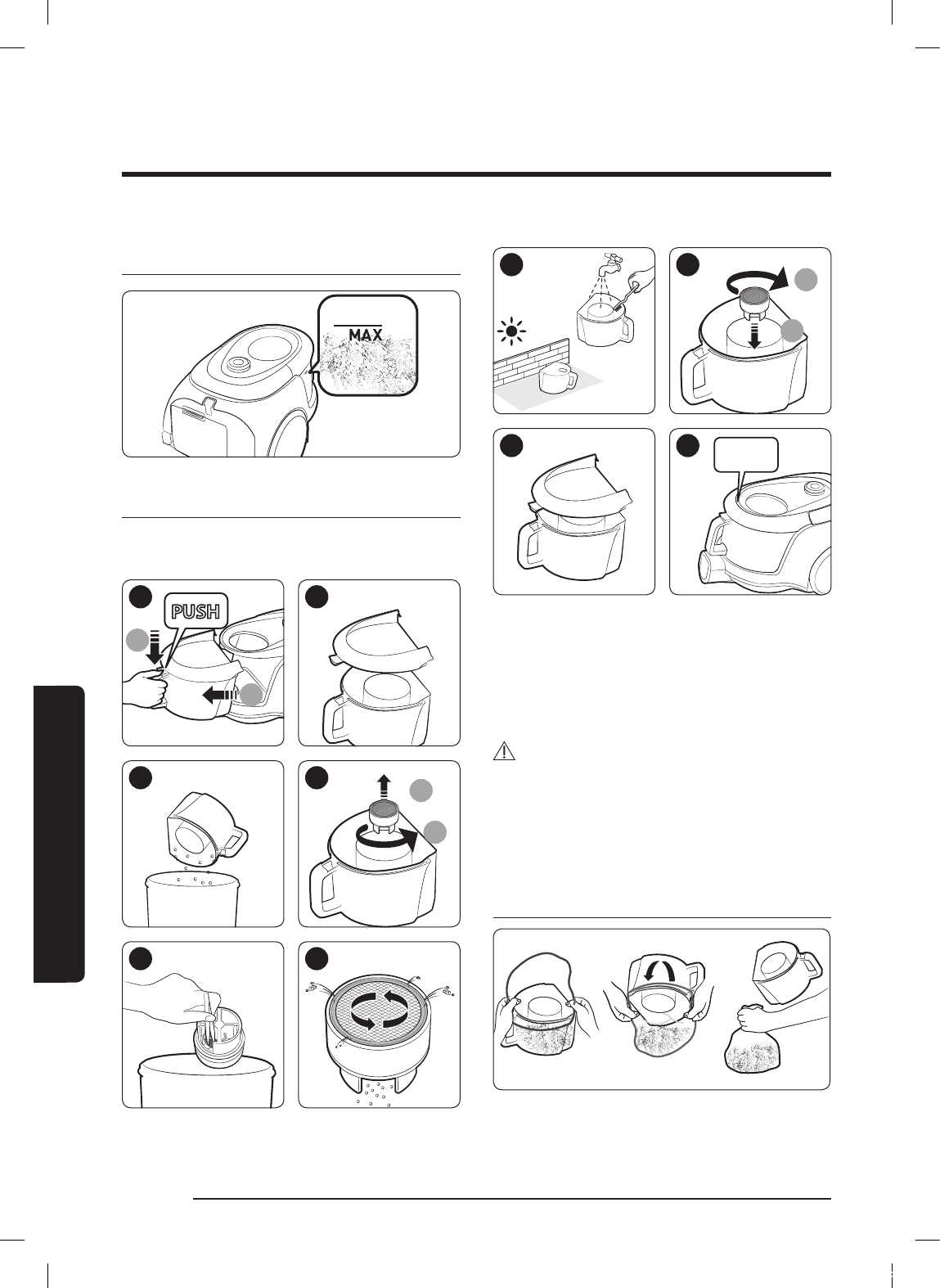 MAX

PUSH