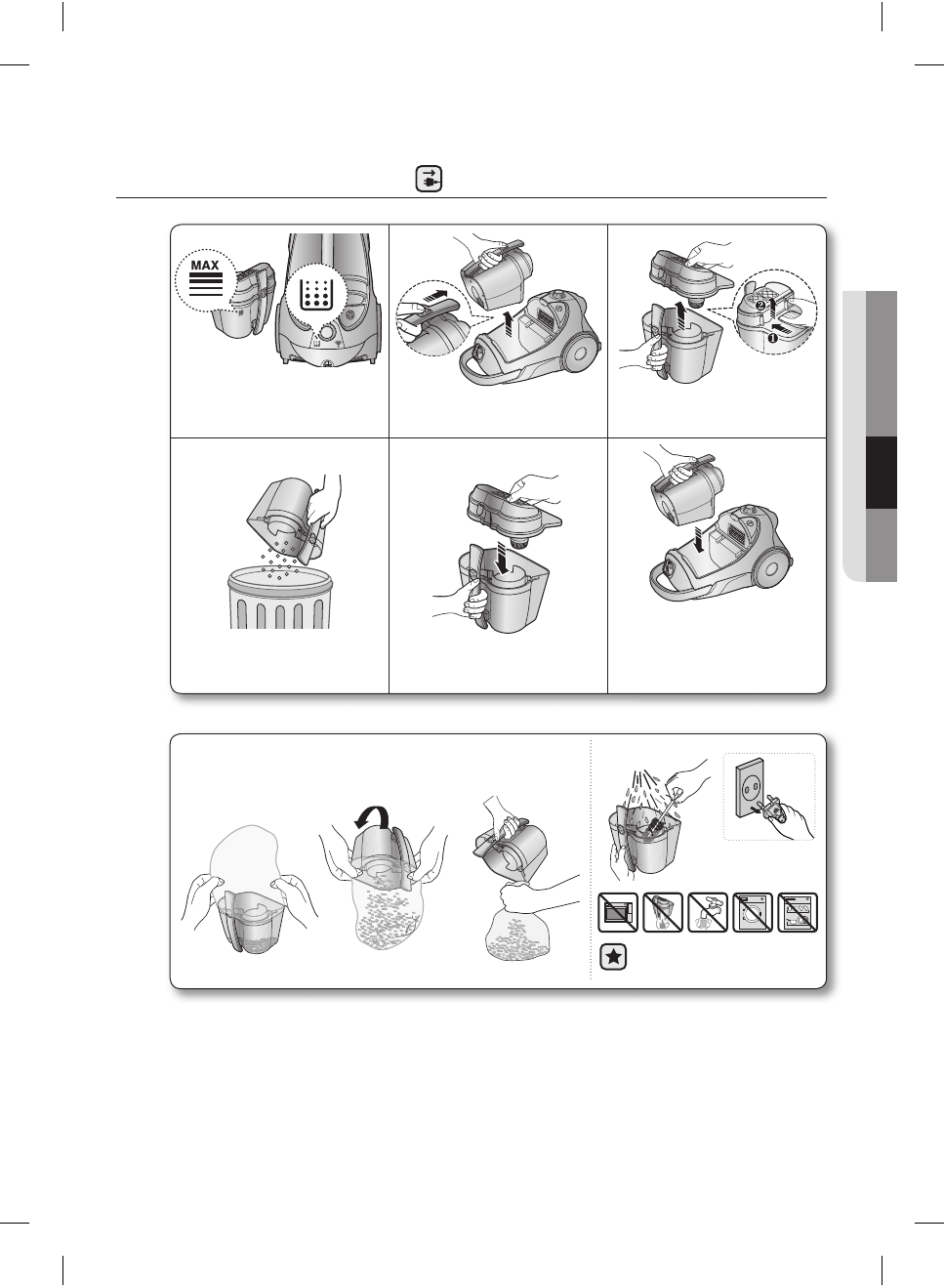 MAX

❷

❶