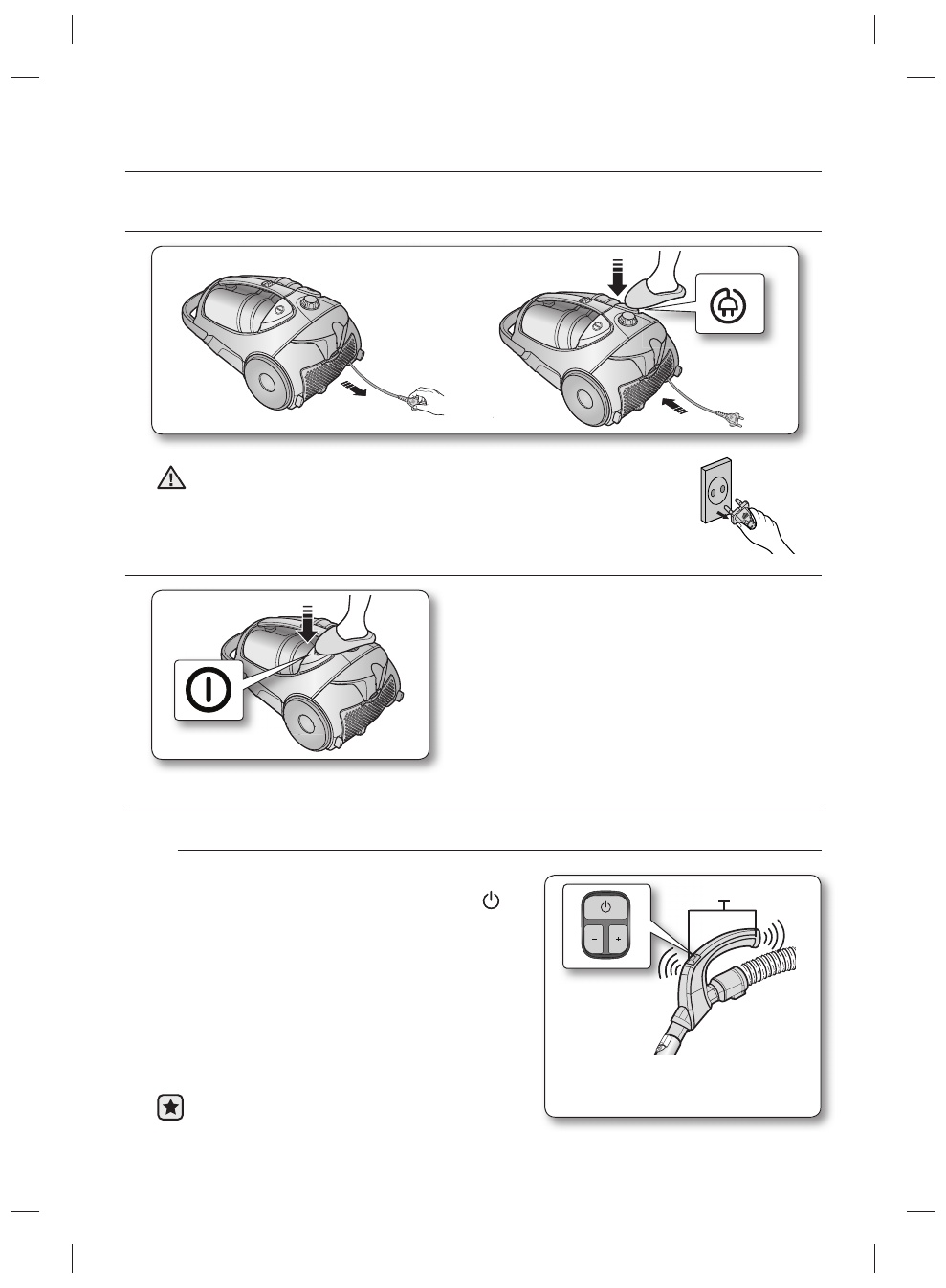 −

+