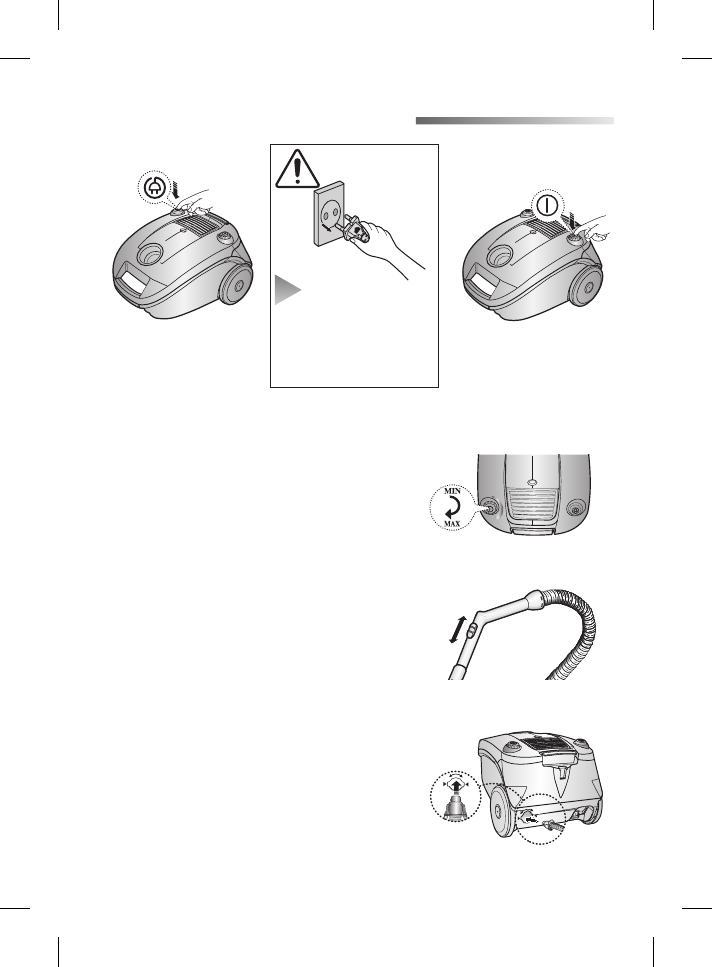 MIN
MAX