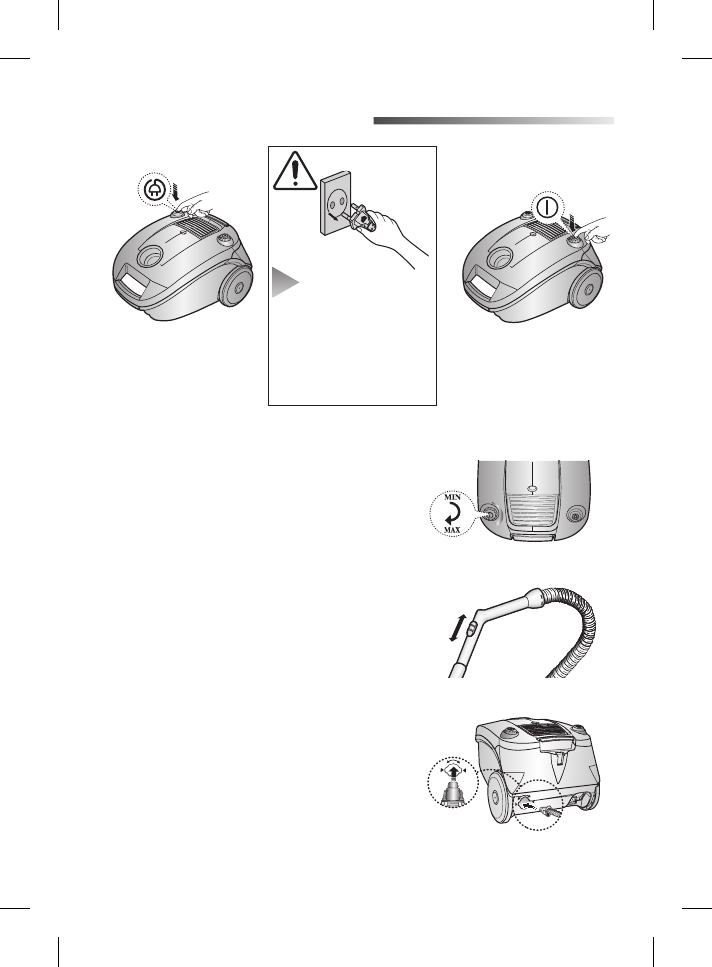 MIN
MAX