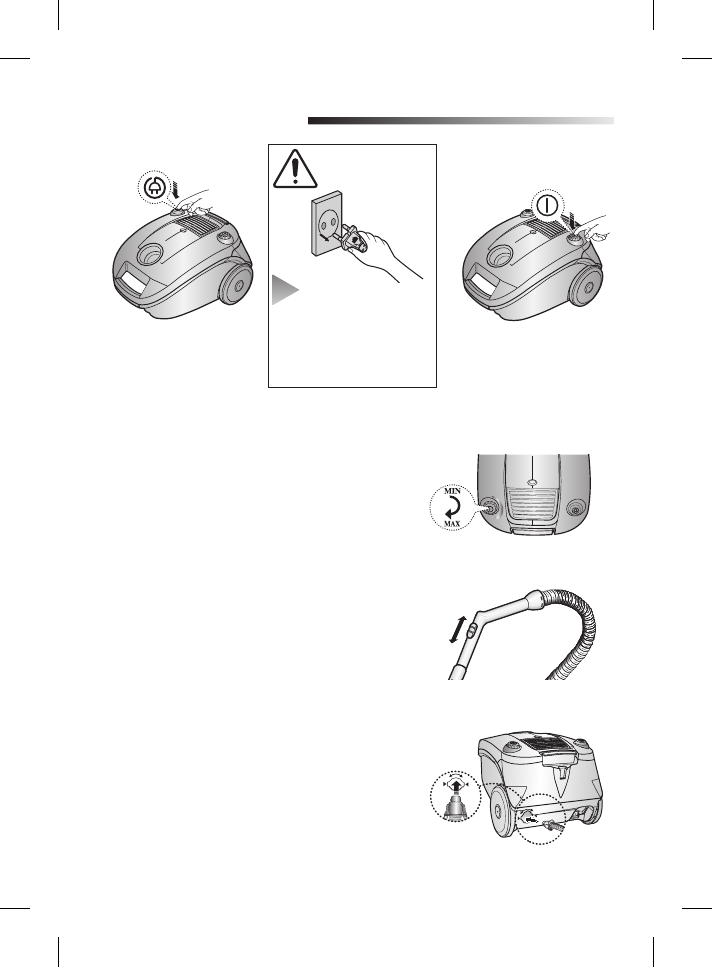 MIN
MAX