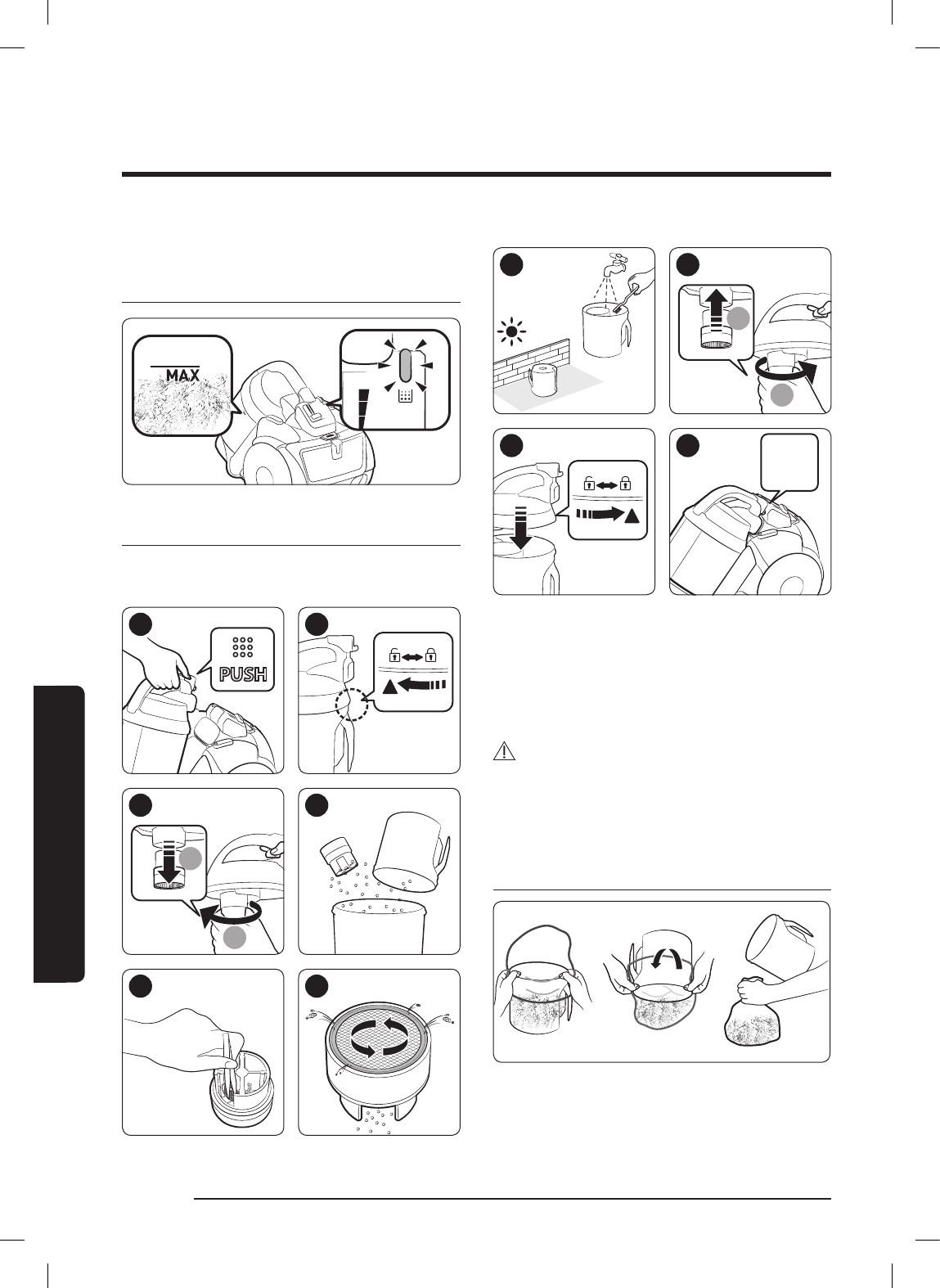 MAX

PUSH