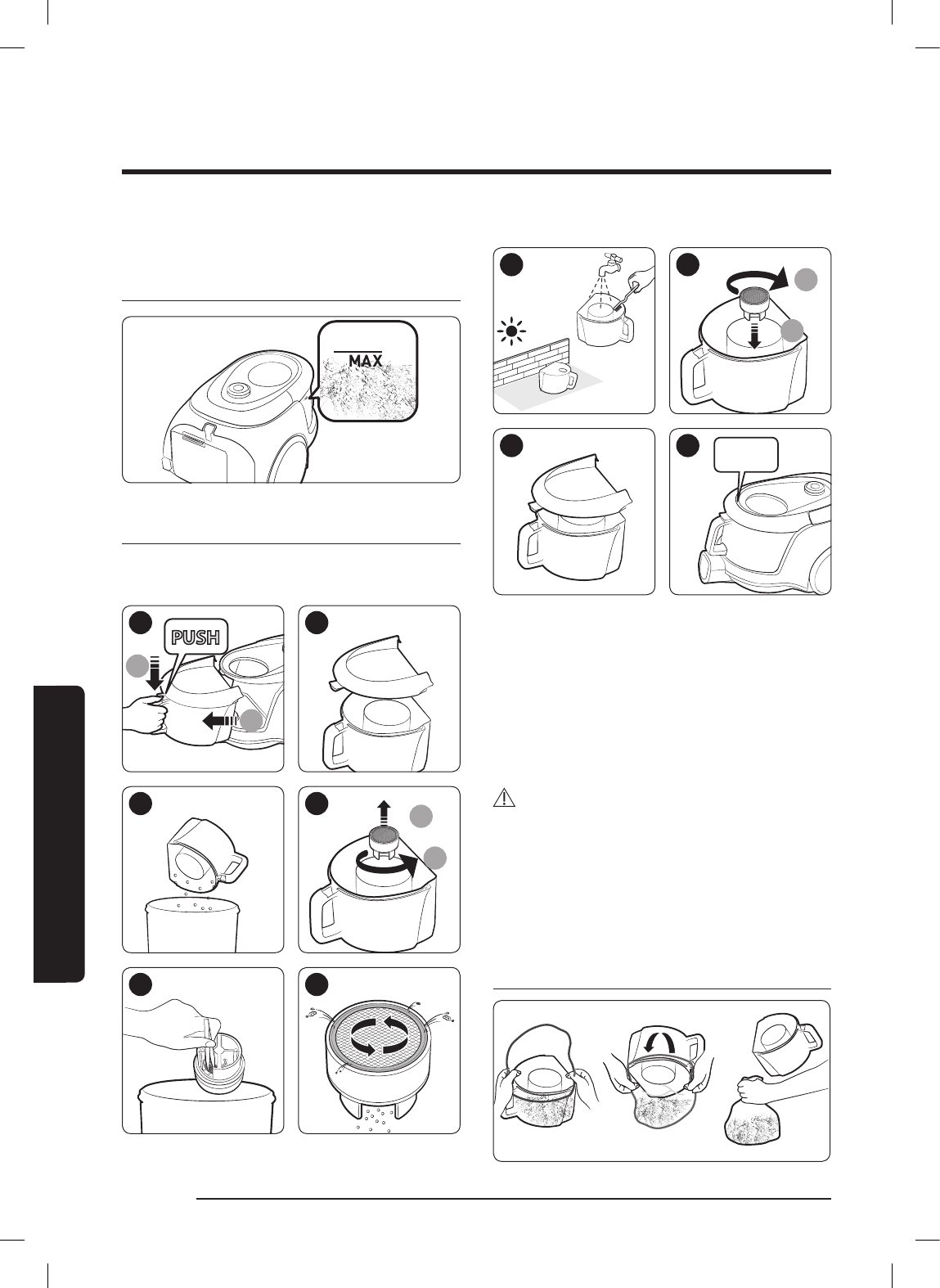 MAX

PUSH