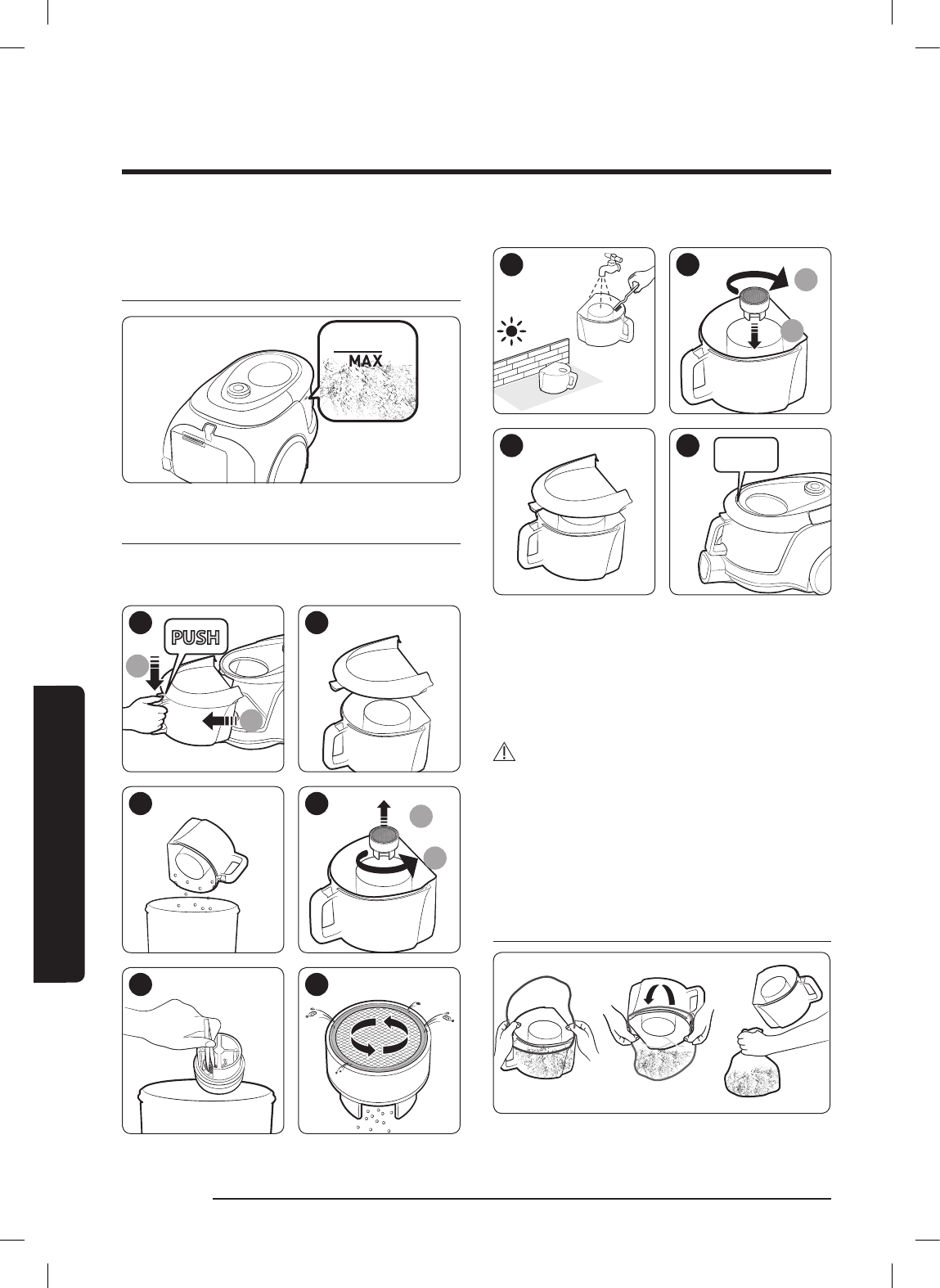 MAX

PUSH