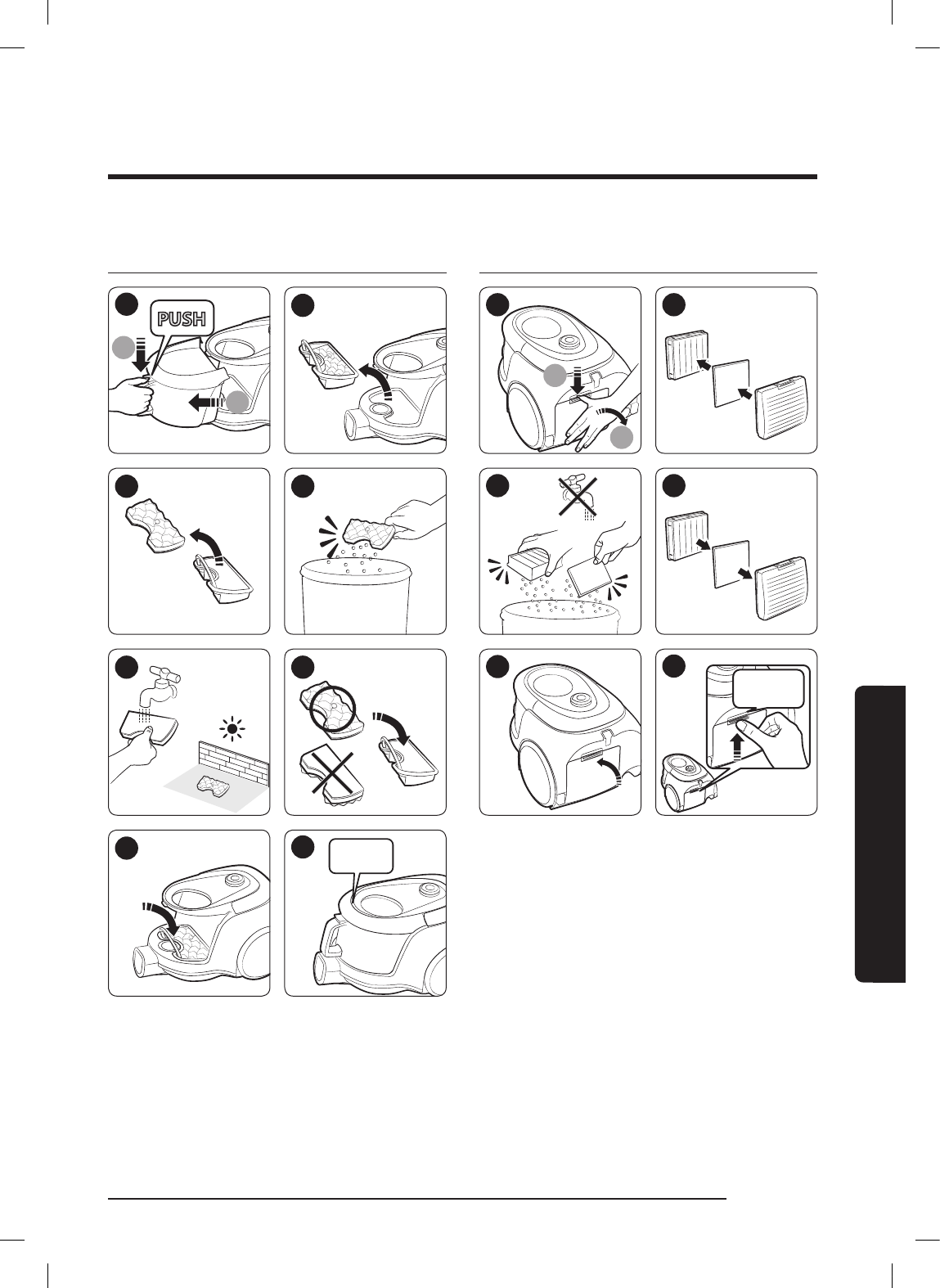 PUSH