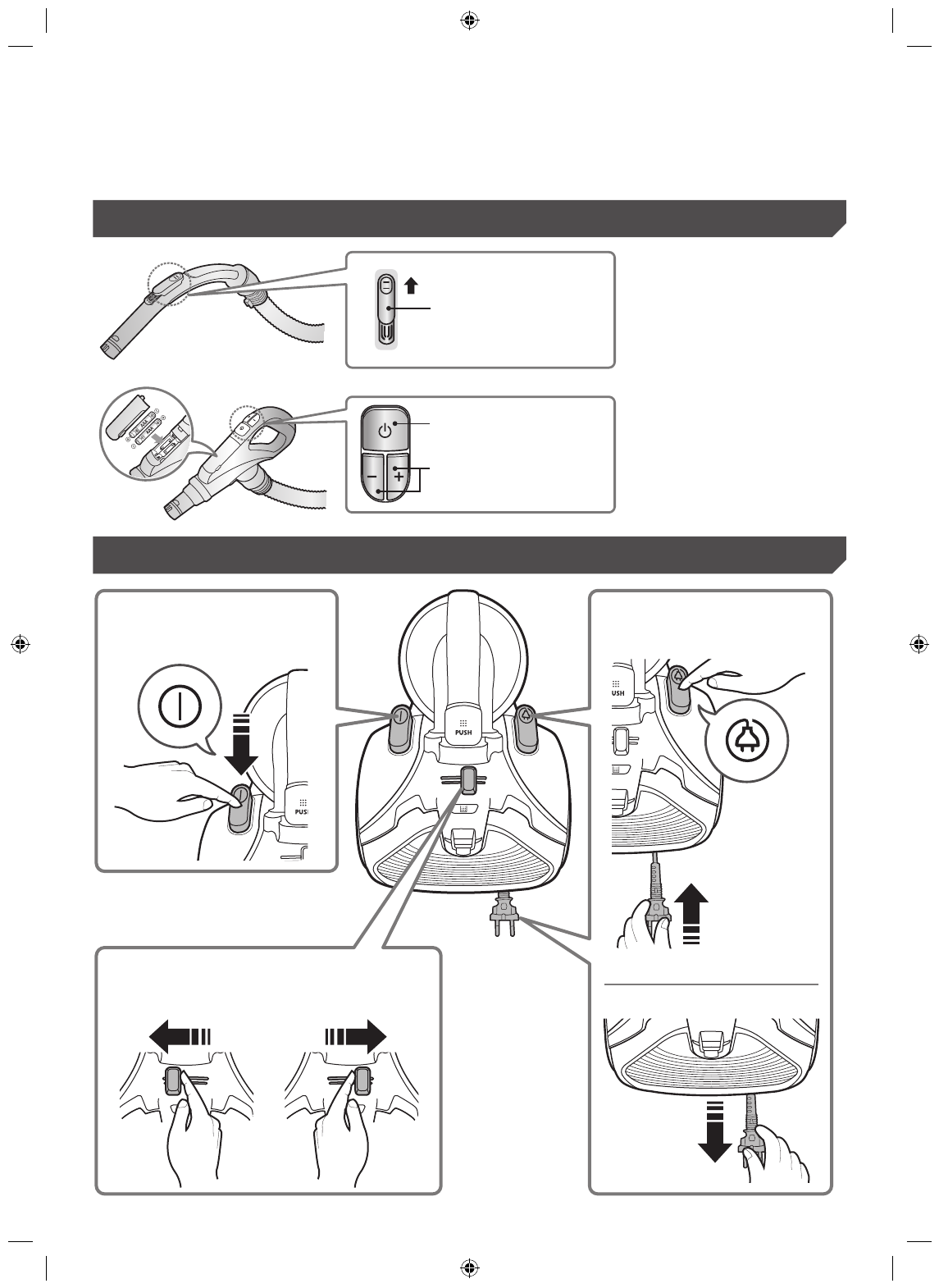 PUSH

PUSH

PUSH